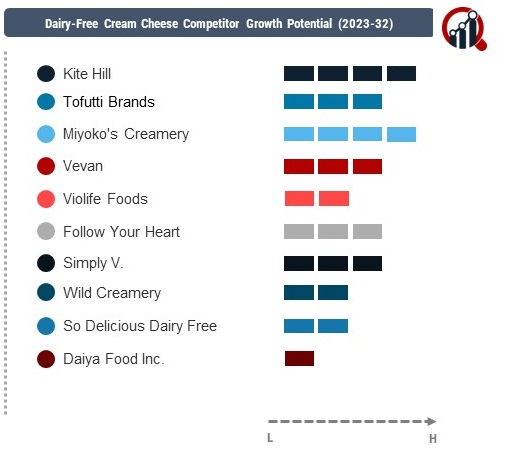 Dairy-Free Cream Cheese Competitor Growth Potential (2023-32)

Kite Hill
Tofutti Brands
Miyoko's Creamery
Vevan
Violife Foods
Follow Your Heart
Simply V.
Wild Creamery
So Delicious Dairy Free
Daiya Food Inc.

L
H