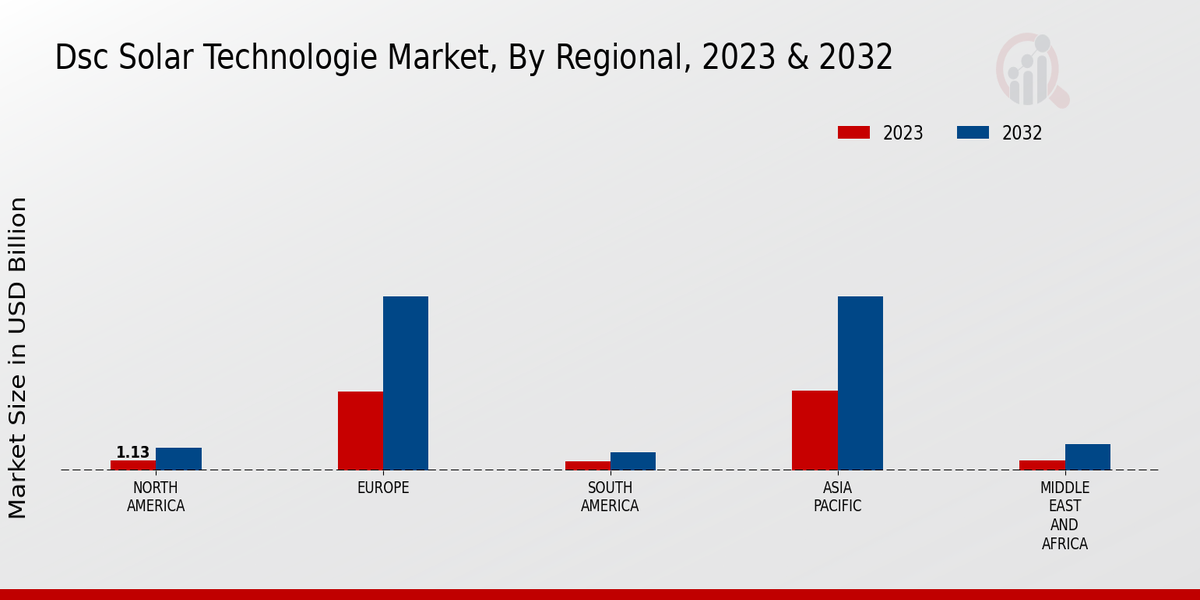 Dsc Solar Technologie Market, By Regional, 2023 & 2032

2023
2032

Market Size in USD Billion

1.13

NORTH AMERICA
EUROPE
SOUTH AMERICA
ASIA PACIFIC
MIDDLE EAST AND AFRICA