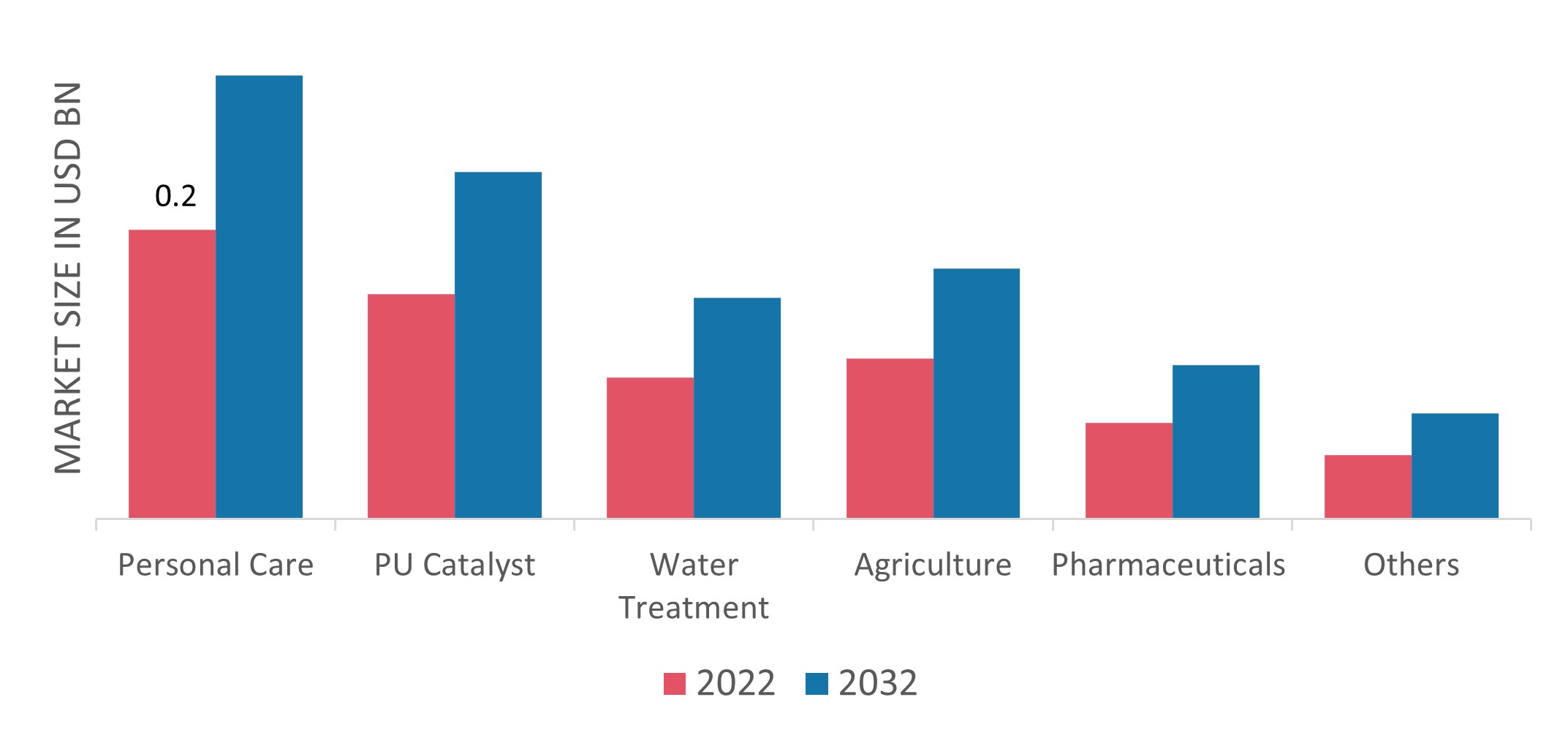 MARKET SIZE IN USD BN

0.2

Personal Care
PU Catalyst
Water Treatment
Agriculture
Pharmaceuticals
Others

2022
2032