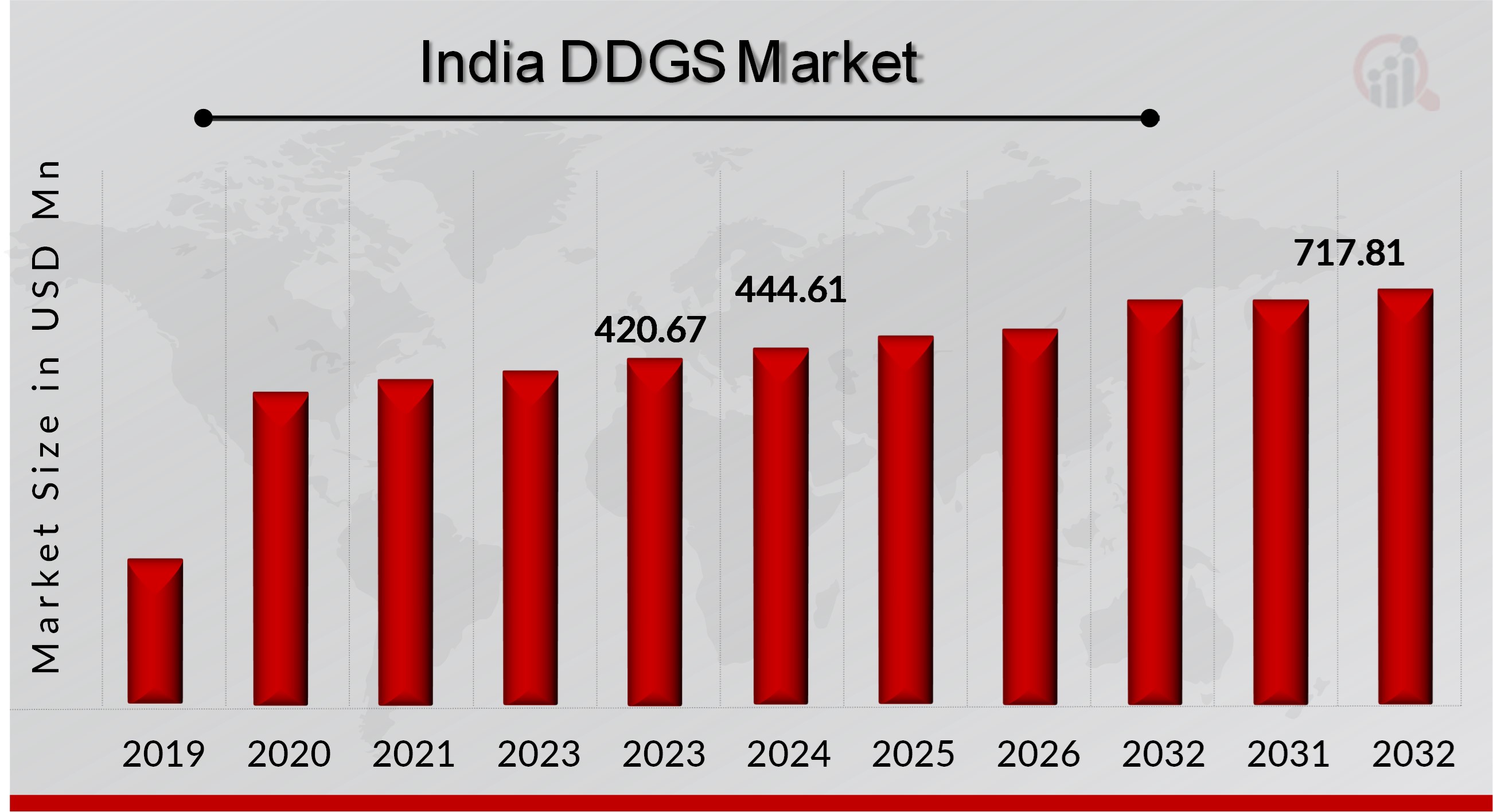 India DDGS Market

Market Size in USD Mn

420.67
444.61
717.81

2019
2020
2021
2023
2023
2024
2025
2026
2032
2031
2032