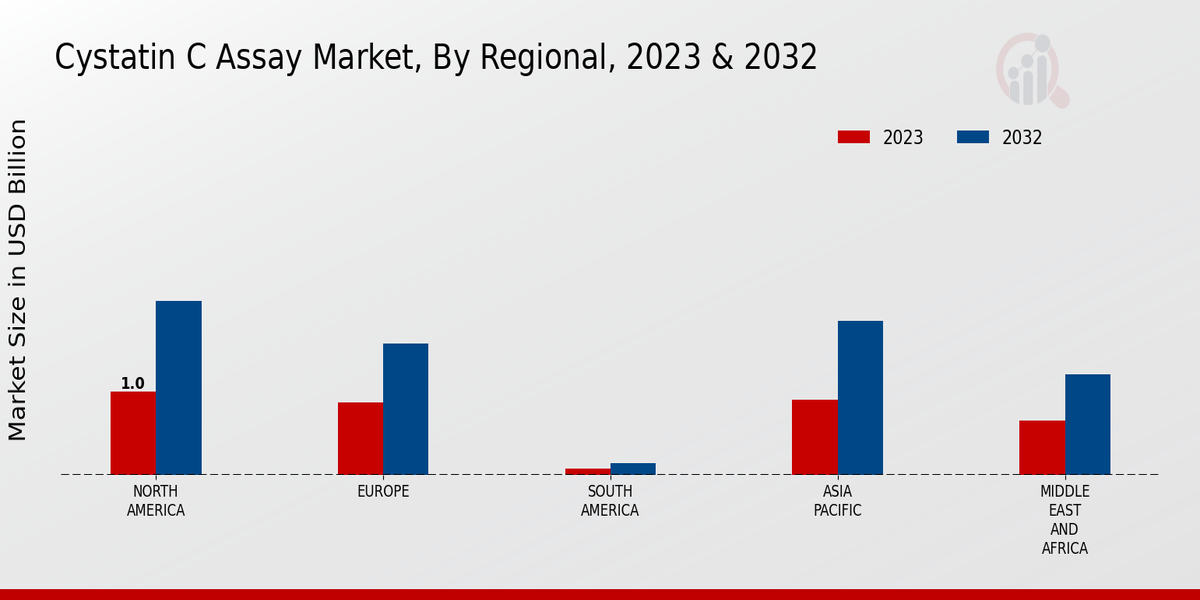 Cystatin C Assay Market, By Regional, 2023 & 2032

2023 2032

Market Size in USD Billion

1.0

NORTH AMERICA

EUROPE

SOUTH AMERICA

ASIA PACIFIC

MIDDLE EAST AND AFRICA