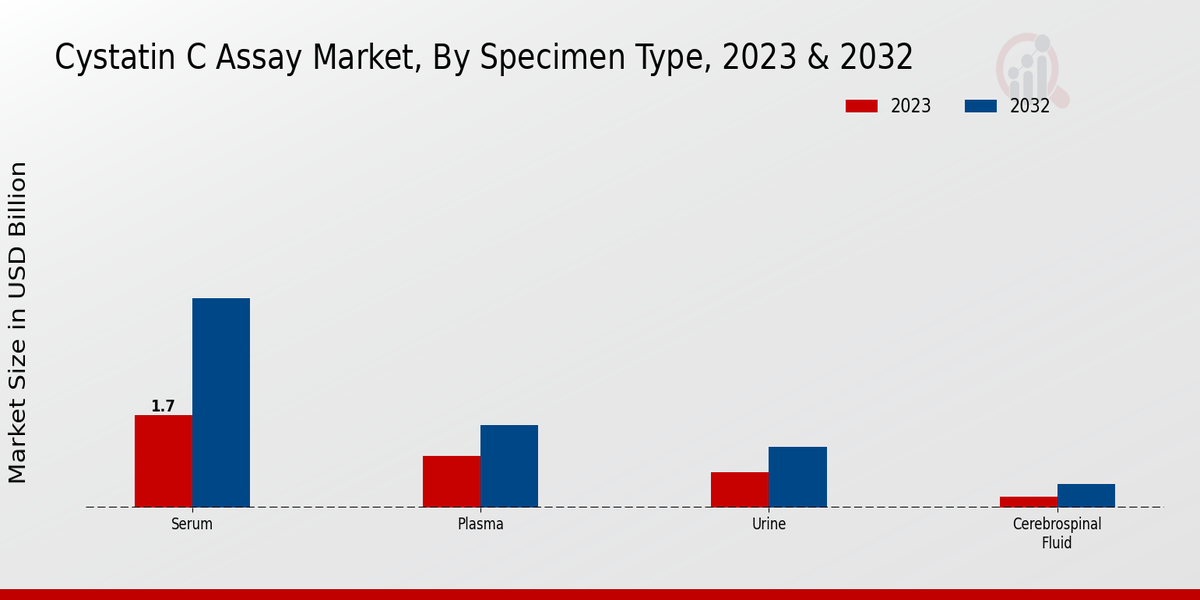 Cystatin C Assay Market, By Specimen Type, 2023 & 2032

2023
2032

Market Size in USD Billion

1.7

Serum
Plasma
Urine
Cerebrospinal Fluid