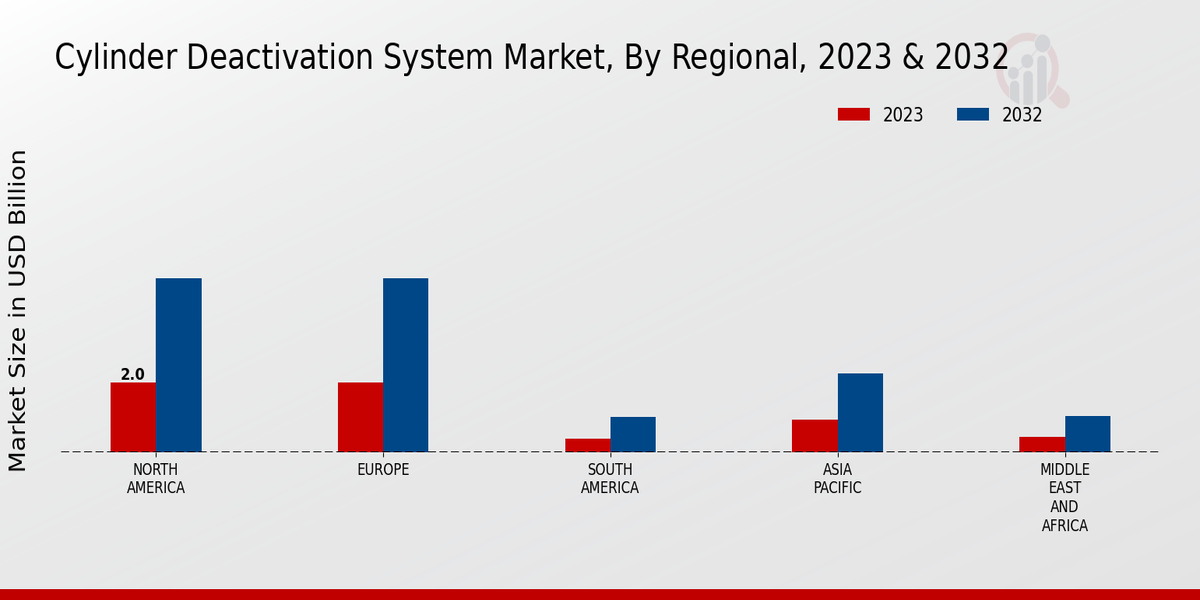 Cylinder Deactivation System Market, By Regional, 2023 & 2032

2023 2032

Market Size in USD Billion

2.0

NORTH AMERICA

EUROPE

SOUTH AMERICA

ASIA PACIFIC

MIDDLE EAST AND AFRICA