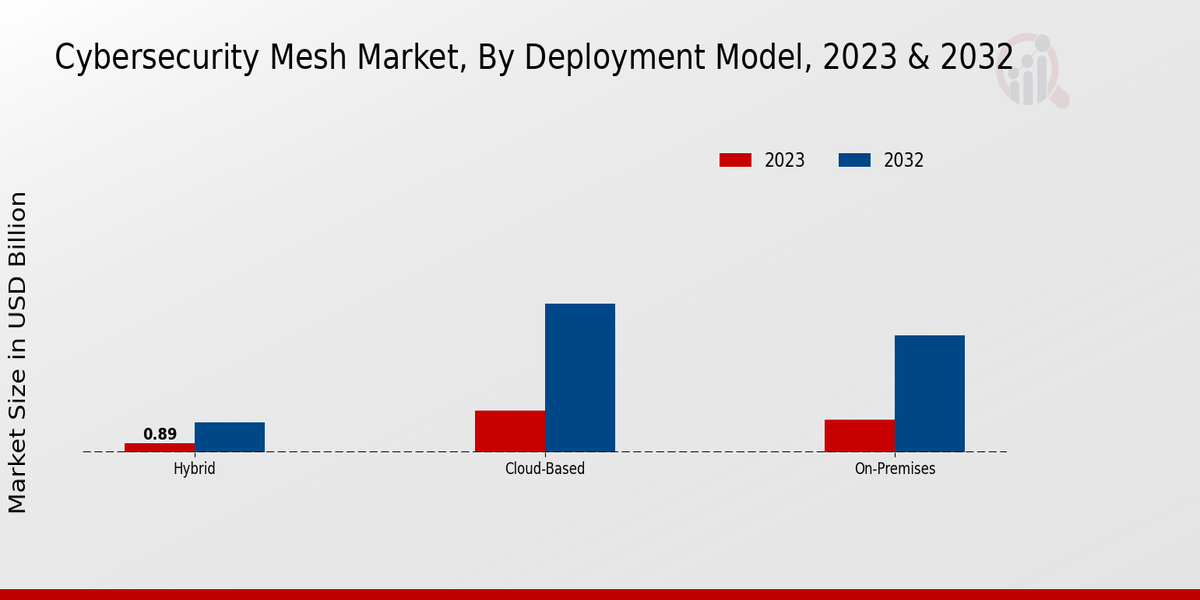 Cybersecurity Mesh Market, By Deployment Model, 2023 & 2032

2023
2032

Market Size in USD Billion

0.89

Hybrid
Cloud-Based
On-Premises