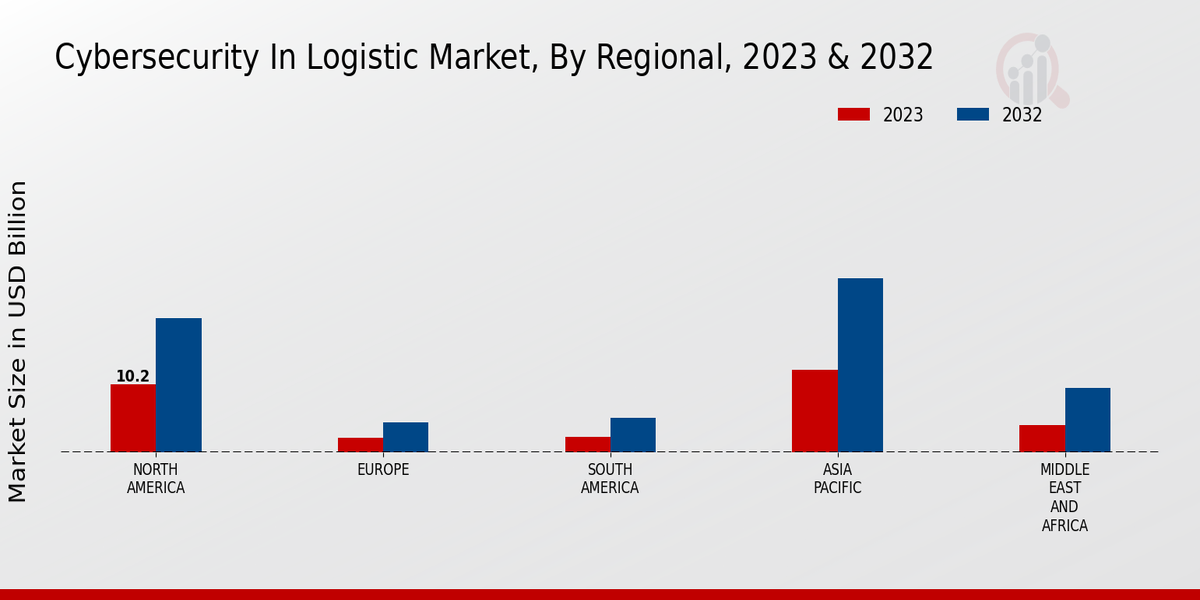 Cybersecurity In Logistic Market, By Regional, 2023 & 2032

2023
2032

Market Size in USD Billion

10.2

NORTH AMERICA
EUROPE
SOUTH AMERICA
ASIA PACIFIC
MIDDLE EAST AND AFRICA