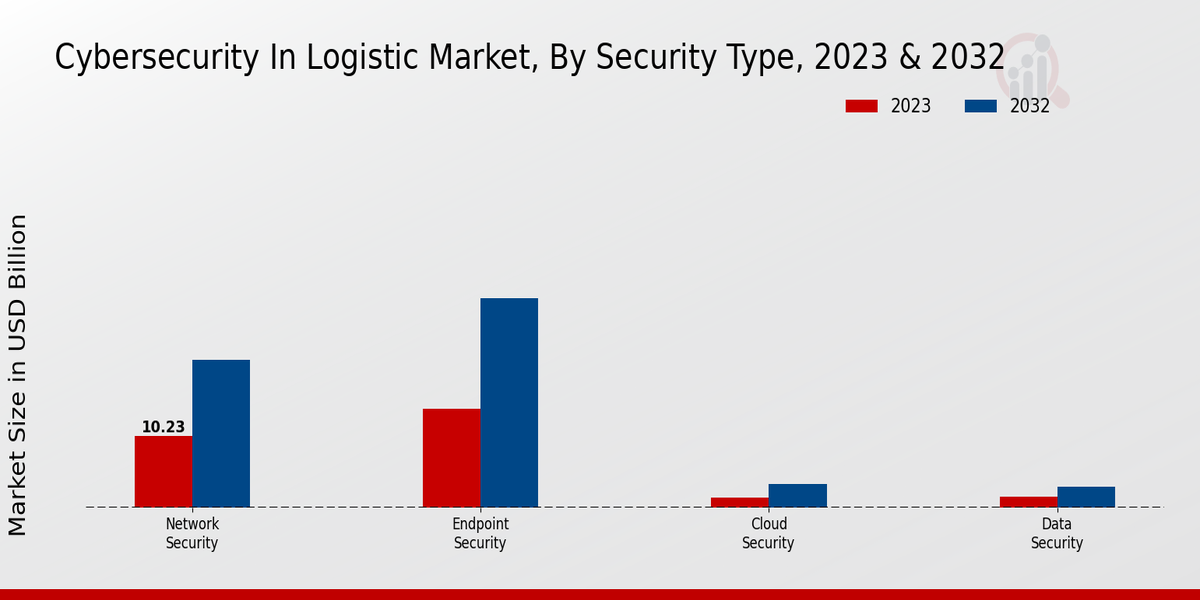 Cybersecurity In Logistic Market, By Security Type, 2023 & 2032

2023
2032

Market Size in USD Billion

10.23

Network Security
Endpoint Security
Cloud Security
Data Security