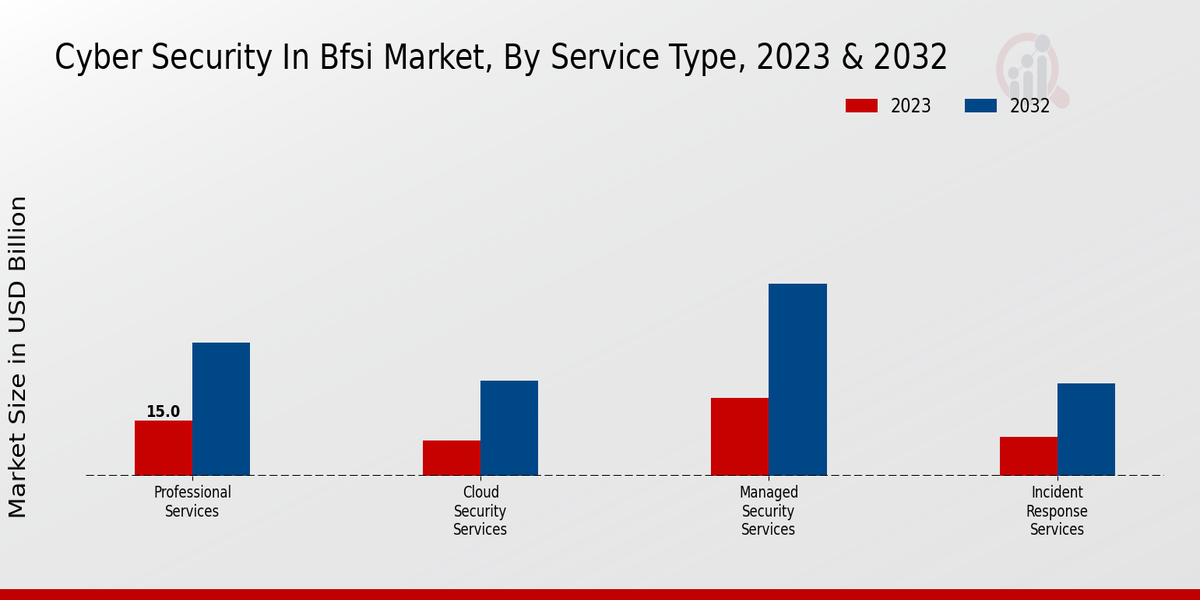 Cyber Security In Bfsi Market, By Service Type, 2023 & 2032

2023
2032

Market Size in USD Billion

15.0

Professional Services

Cloud Security Services

Managed Security Services

Incident Response Services