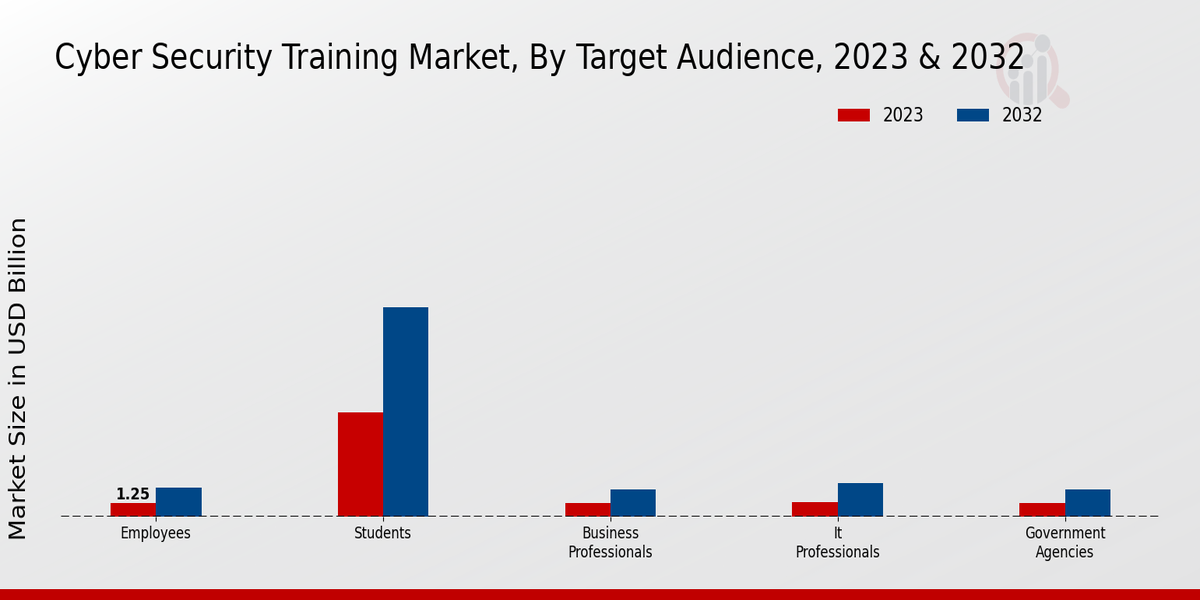 Cyber Security Training Market, By Target Audience, 2023 & 2032

2023 2032

Market Size in USD Billion

1.25

Employees

Students

Business Professionals

It Professionals

Government Agencies