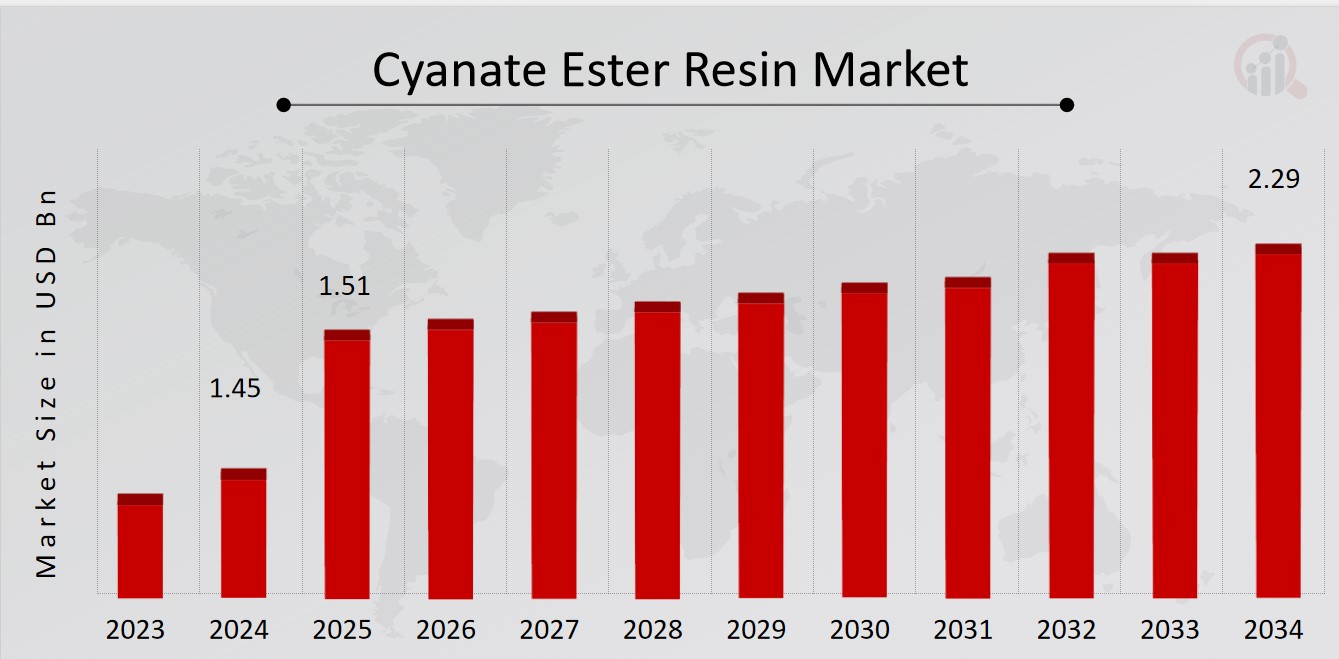 Cyanate Ester Resin Market

Market Size in USD Bn

1.45
1.51
2.29

2023
2024
2025
2026
2027
2028
2029
2030
2031
2032
2033
2034