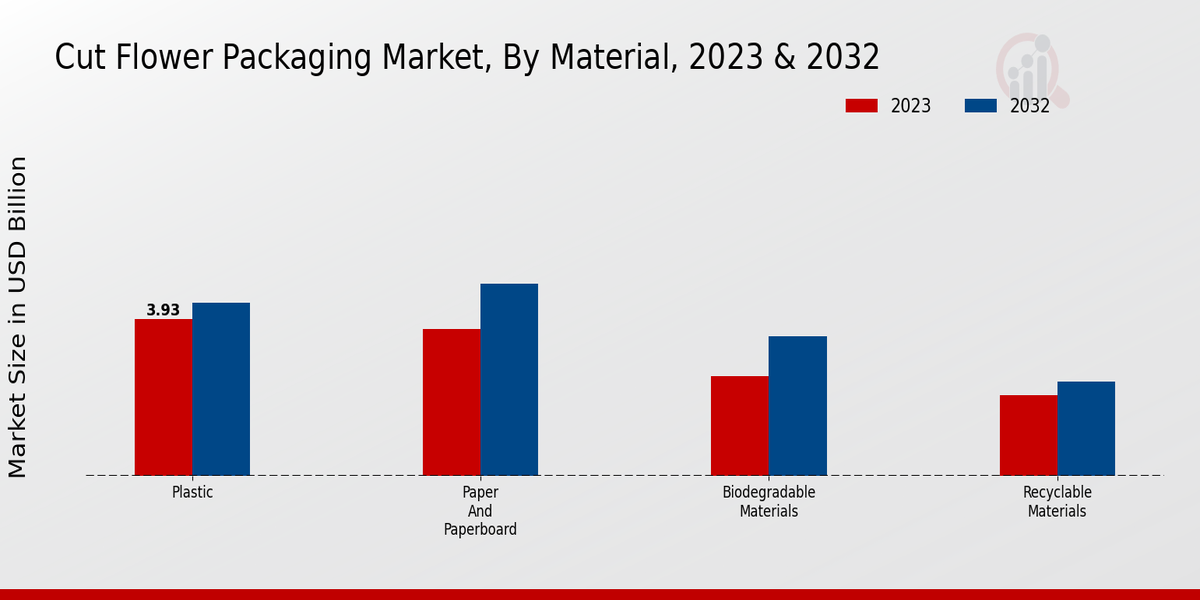 Cut Flower Packaging Market, By Material, 2023 & 2032

2023
2032

Market Size in USD Billion

3.93

Plastic

Paper And Paperboard

Biodegradable Materials

Recyclable Materials