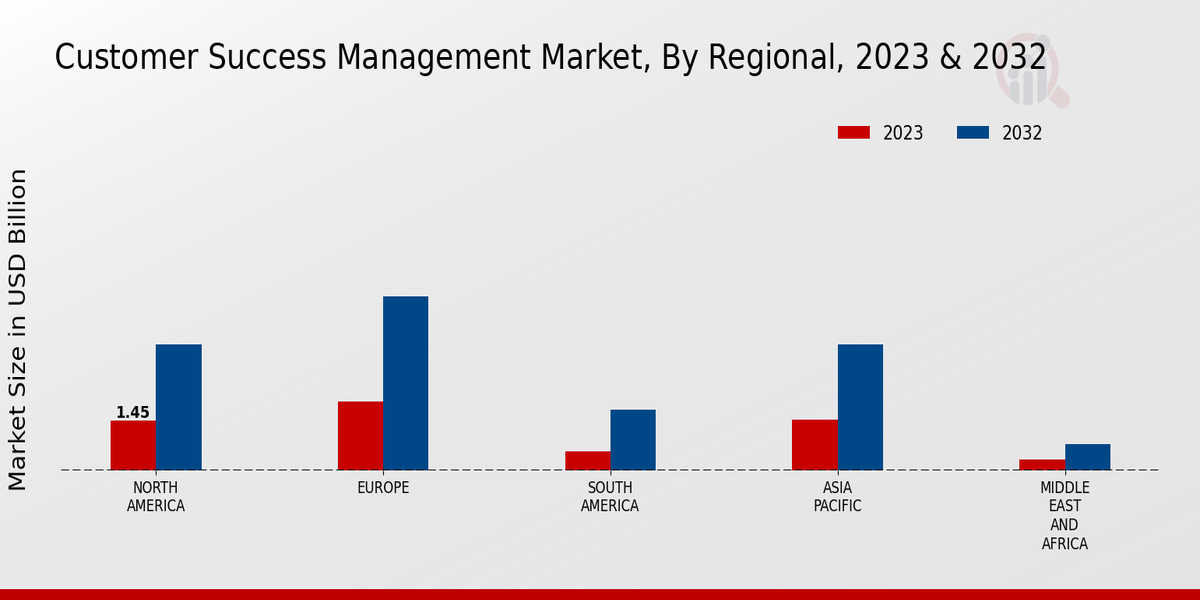 Customer Success Management Market, By Regional, 2023 & 2032

2023
2032

Market Size in USD Billion

1.45

NORTH AMERICA
EUROPE
SOUTH AMERICA
ASIA PACIFIC
MIDDLE EAST AND AFRICA