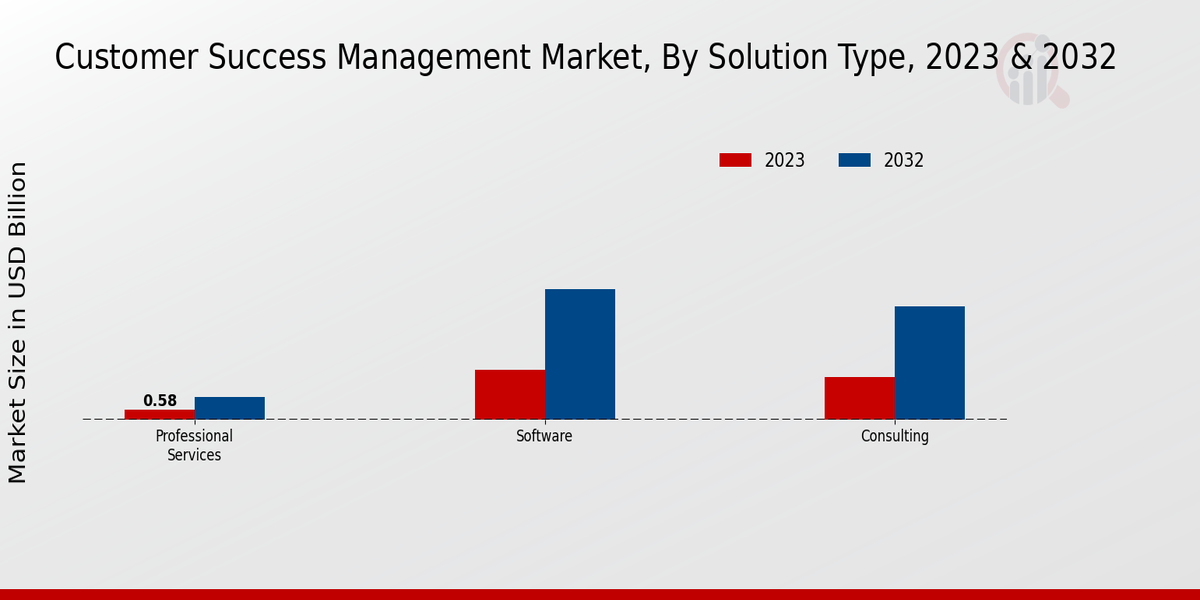 Customer Success Management Market, By Solution Type, 2023 & 2032

2023
2032

Market Size in USD Billion

0.58

Professional Services
Software
Consulting