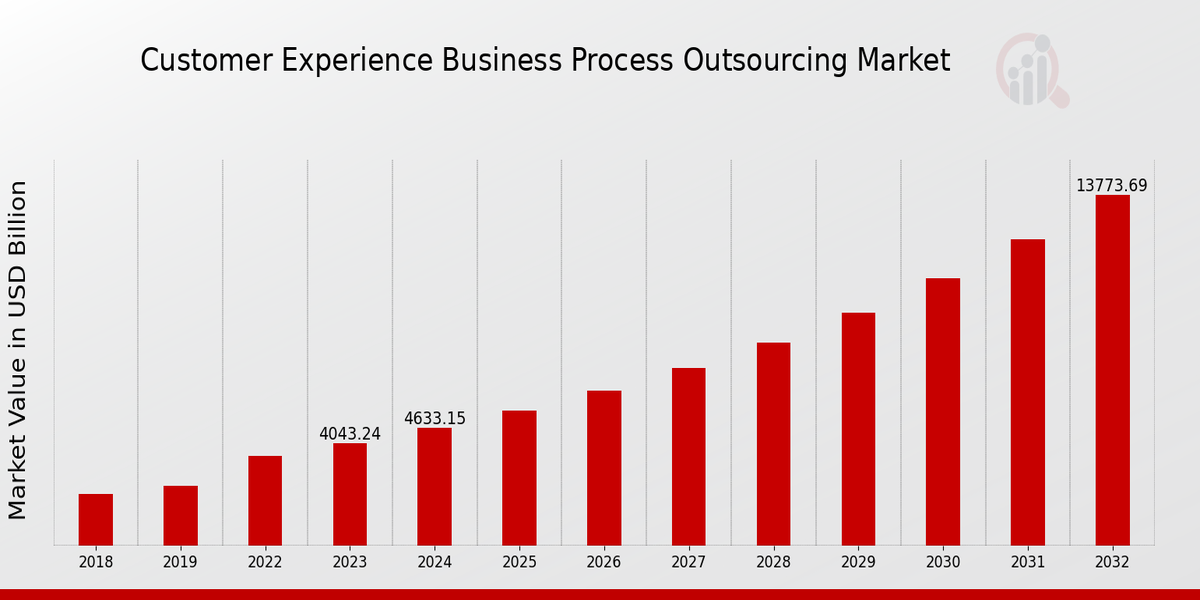 Customer Experience Business Process Outsourcing Market

Market Value in USD Billion

4043.24
4633.15
13773.69

2018
2019
2022
2023
2024
2025
2026
2027
2028
2029
2030
2031
2032