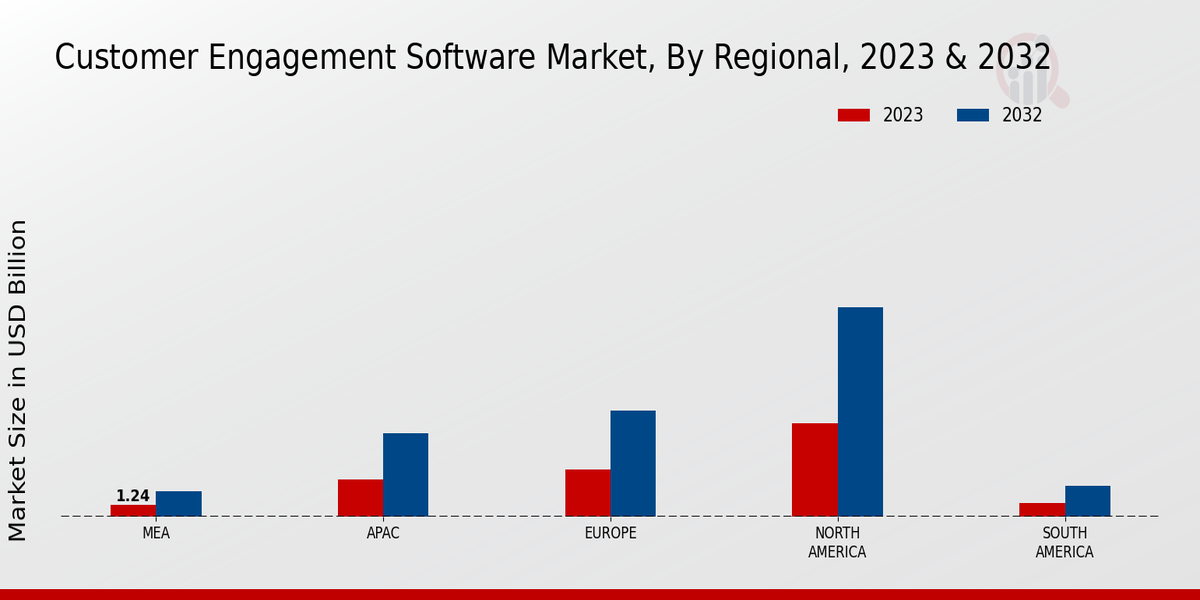 Customer Engagement Software Market, By Regional, 2023 & 2032

2023
2032

Market Size in USD Billion

1.24

MEA
APAC
EUROPE
NORTH AMERICA
SOUTH AMERICA