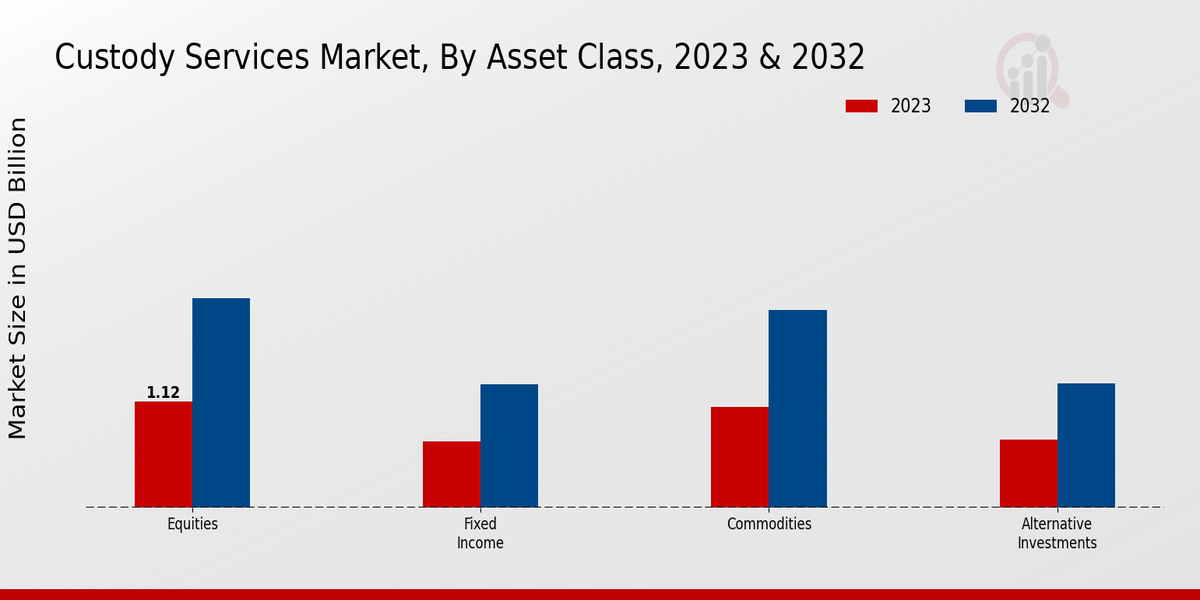 Custody Services Market, By Asset Class, 2023 & 2032

2023 2032

Market Size in USD Billion

1.12

Equities

Fixed Income

Commodities

Alternative Investments