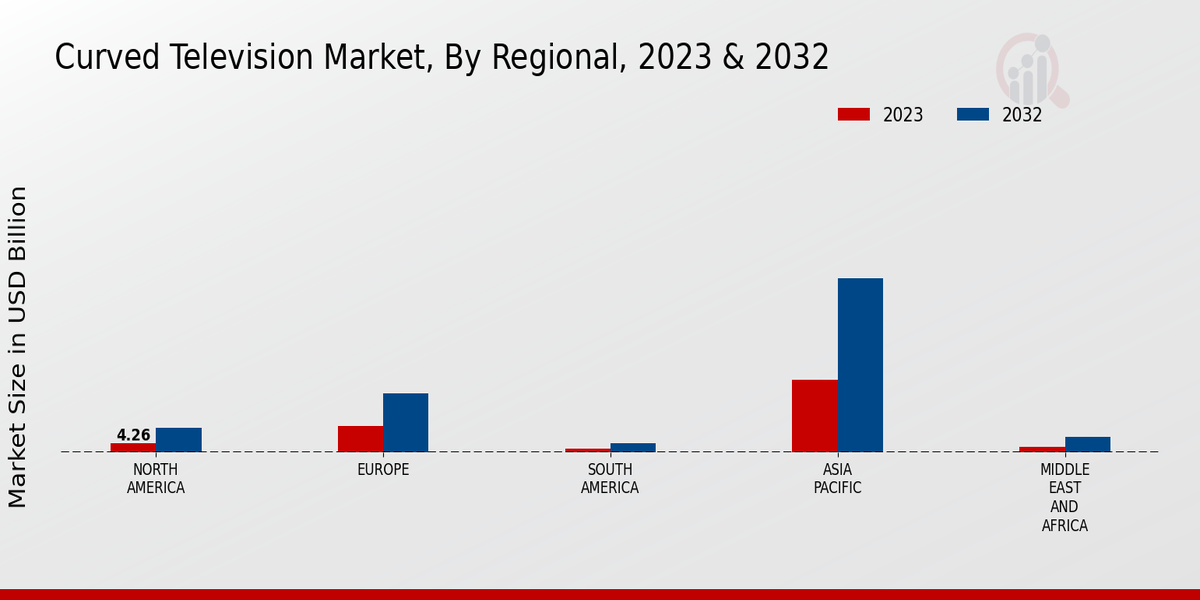 Curved Television Market, By Regional, 2023 & 2032

2023
2032

Market Size in USD Billion

4.26

NORTH AMERICA
EUROPE
SOUTH AMERICA
ASIA PACIFIC
MIDDLE EAST AND AFRICA