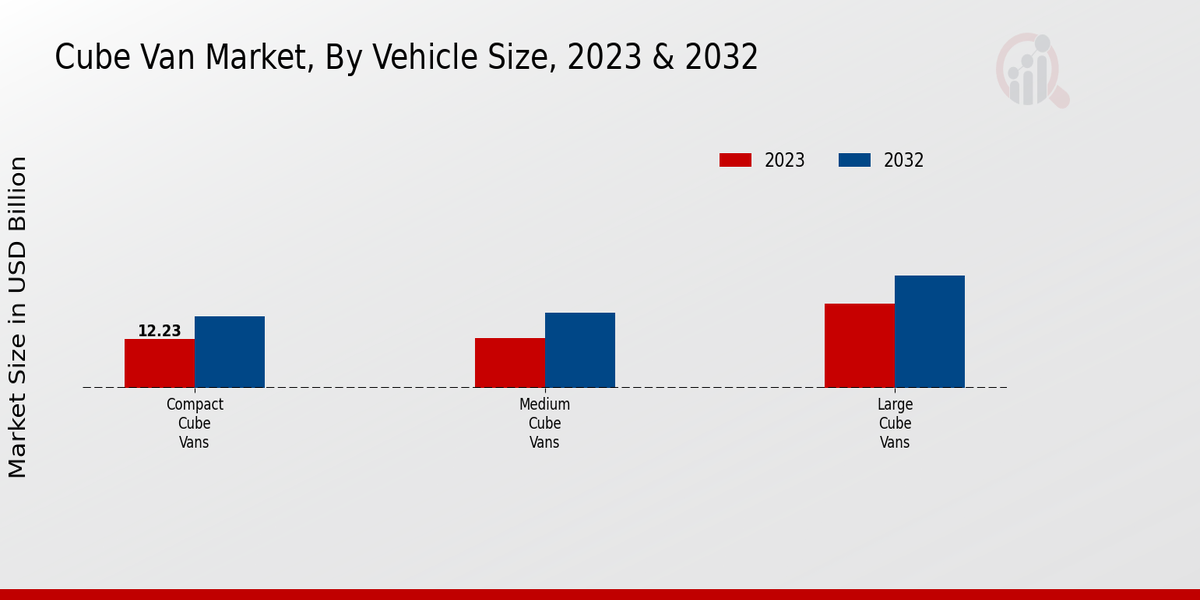 Cube Van Market, By Vehicle Size, 2023 & 2032

2023 2032

Market Size in USD Billion

12.23

Compact Cube Vans

Medium Cube Vans

Large Cube Vans