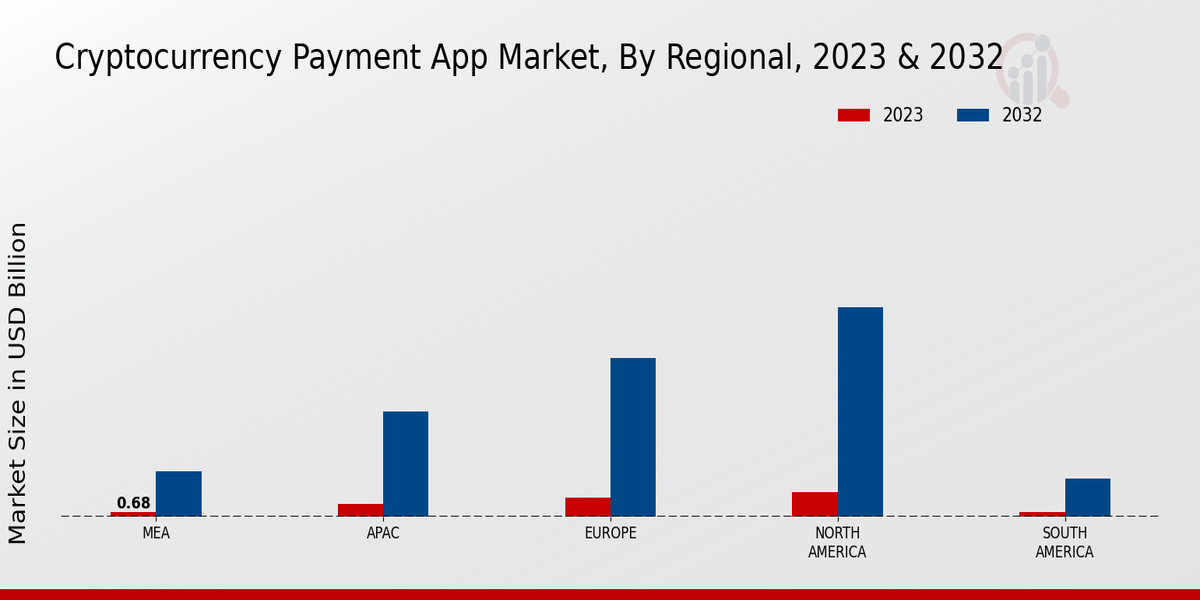 Cryptocurrency Payment App Market, By Regional, 2023 & 2032

2023
2032

Market Size in USD Billion

0.68

MEA
APAC
EUROPE
NORTH AMERICA
SOUTH AMERICA