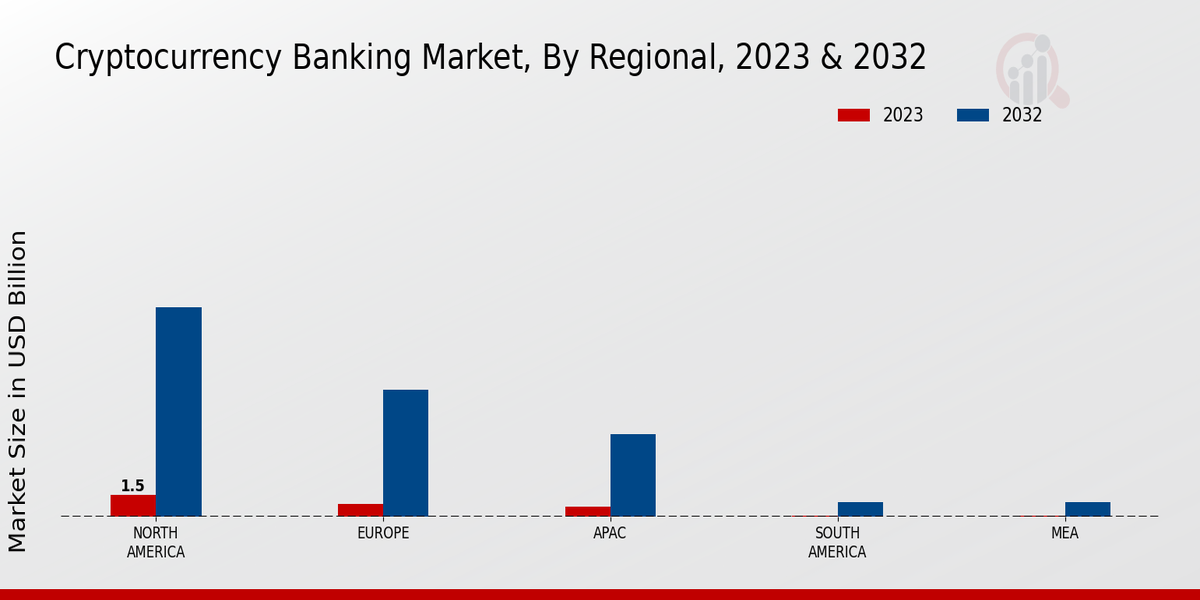 Cryptocurrency Banking Market, By Regional, 2023 & 2032

2023
2032

Market Size in USD Billion

1.5

NORTH AMERICA
EUROPE
APAC
SOUTH AMERICA
MEA