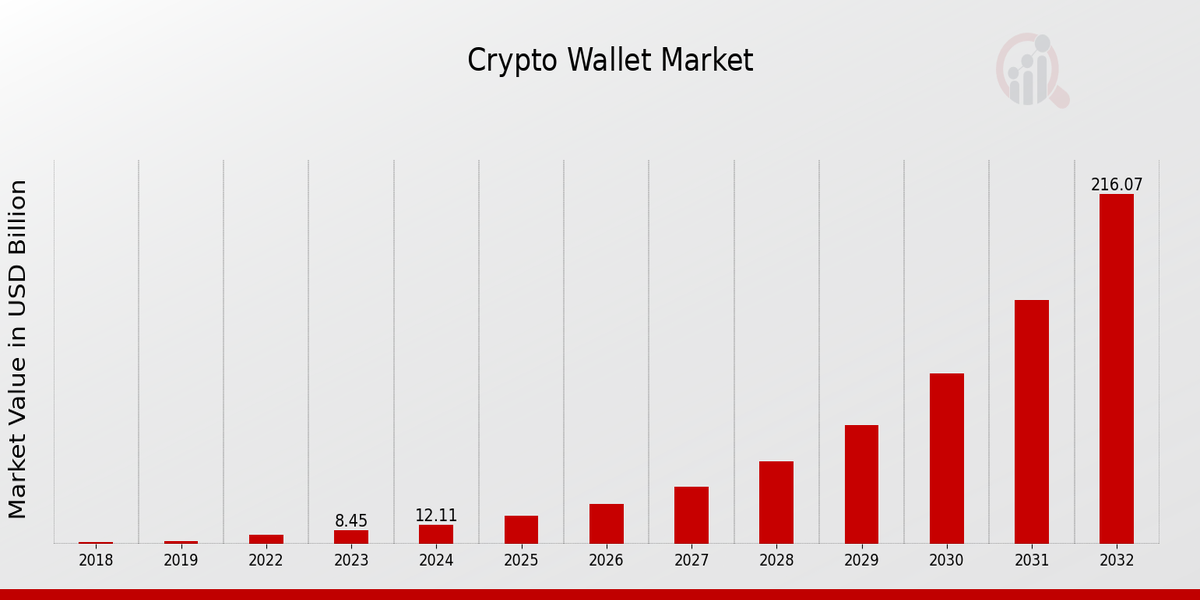 Crypto Wallet Market

Market Value in USD Billion

8.45
12.11
216.07

2018
2019
2022
2023
2024
2025
2026
2027
2028
2029
2030
2031
2032