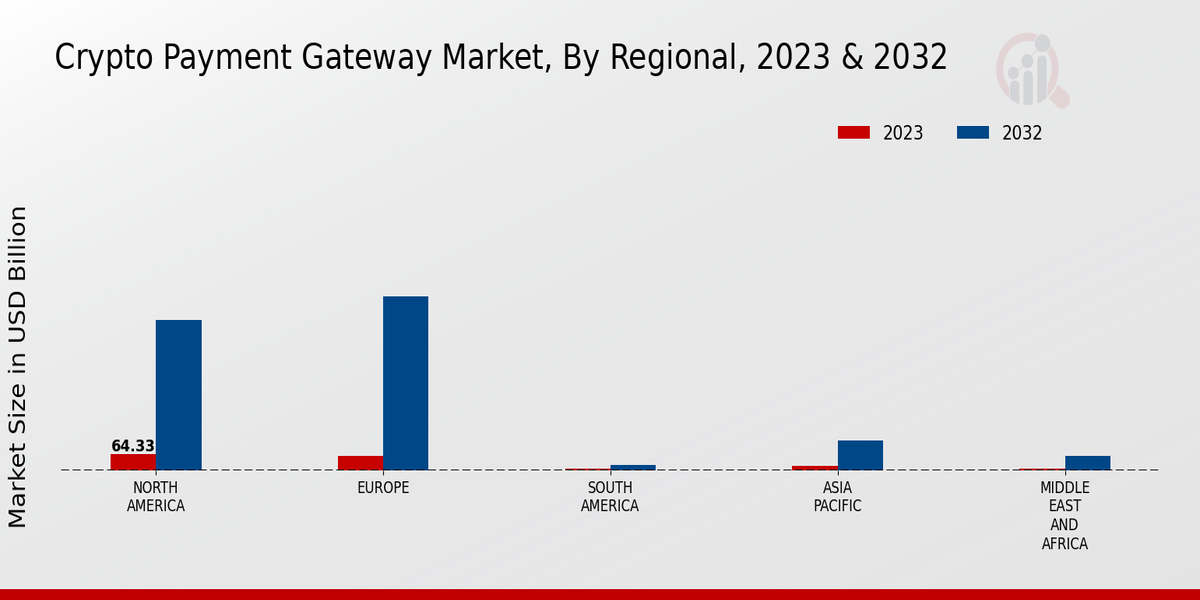 Crypto Payment Gateway Market, By Regional, 2023 & 2032

2023
2032

Market Size in USD Billion

64.33

NORTH AMERICA
EUROPE
SOUTH AMERICA
ASIA PACIFIC
MIDDLE EAST AND AFRICA