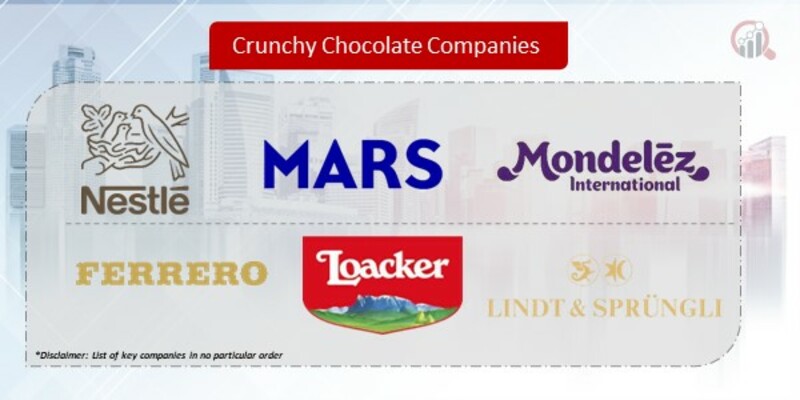 Crunchy Chocolate Companies

Nestlé

MARS

Mondelēz International

FERRERO

Loacker

LINDT & SPRÜNGLI

*Disclaimer: List of key companies in no particular order