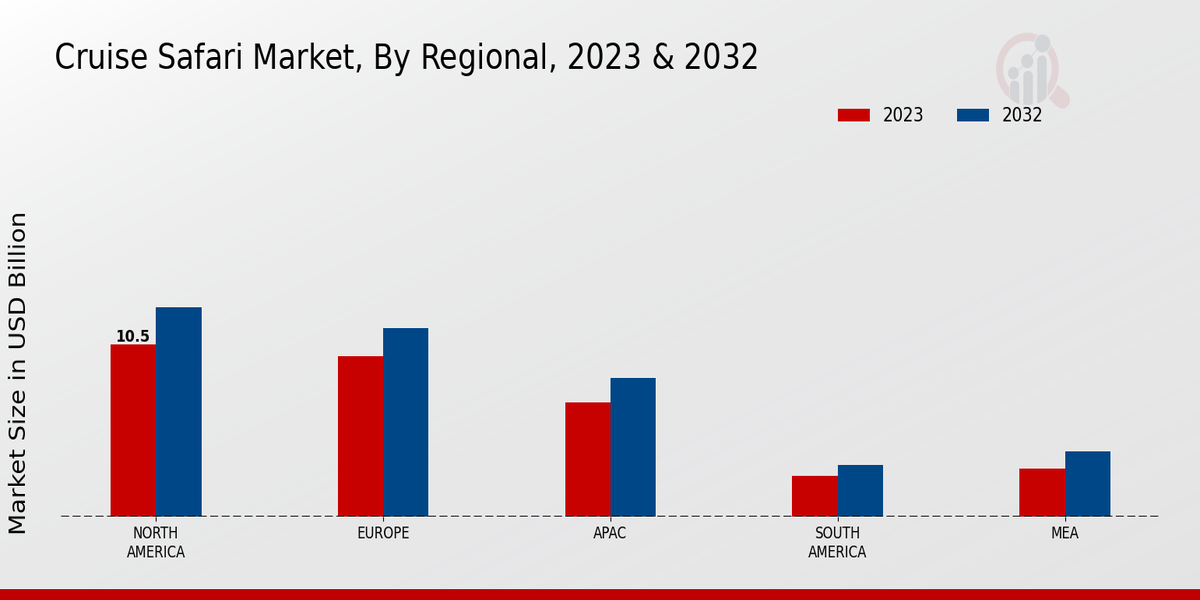 Cruise Safari Market, By Regional, 2023 & 2032

2023 2032

Market Size in USD Billion

10.5

NORTH AMERICA

EUROPE

APAC

SOUTH AMERICA

MEA