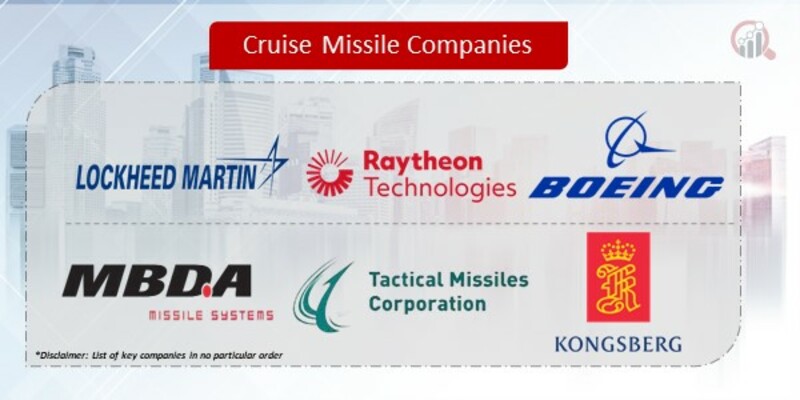 Cruise Missile Companies

LOCKHEED MARTIN

Raytheon Technologies

BOEING

MBDA
MISSILE SYSTEMS

Tactical Missiles Corporation

KONGSBERG

*Disclaimer: List of key companies in no particular order