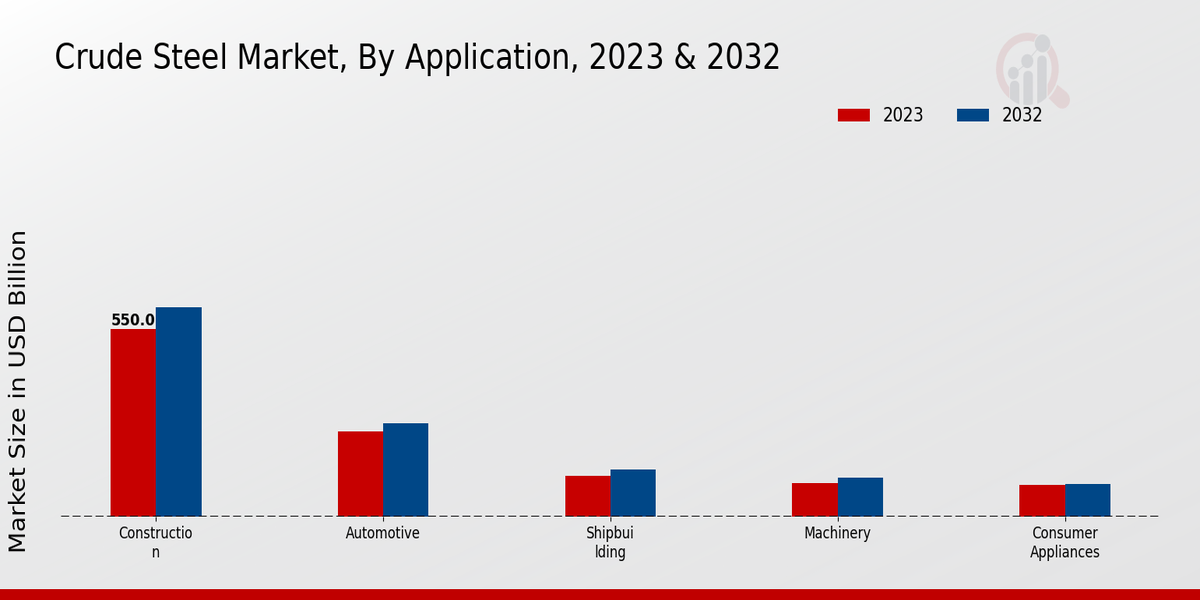 Crude Steel Market, By Application, 2023 & 2032

2023
2032

Market Size in USD Billion

550.0

Constructio
n

Automotive

Shipbui
lding

Machinery

Consumer
Appliances