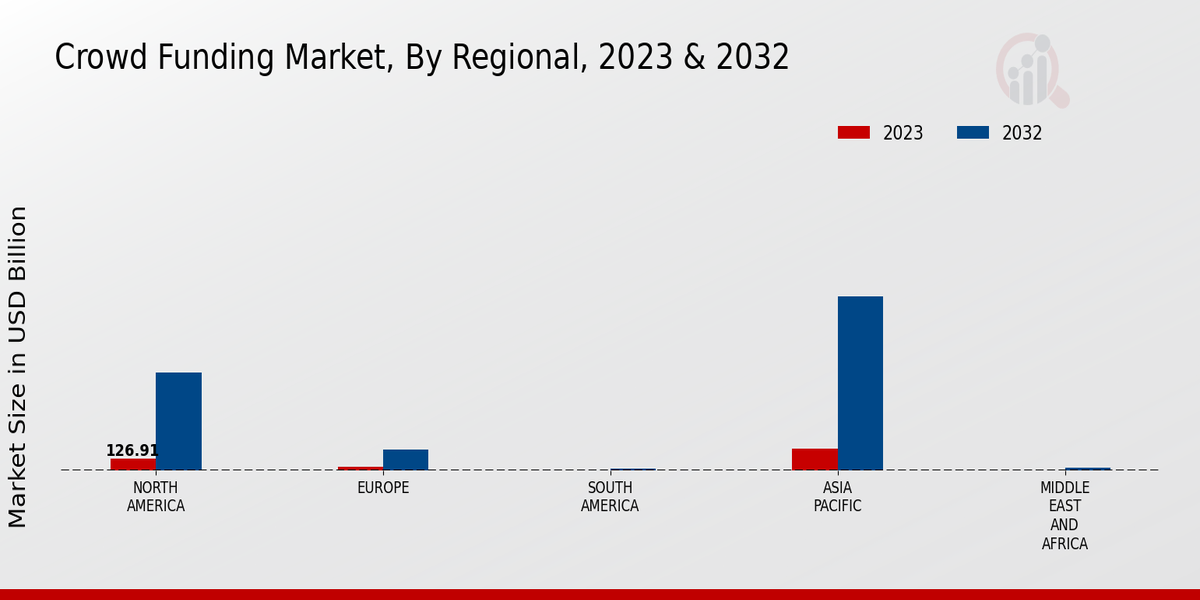 Crowd Funding Market, By Regional, 2023 & 2032

2023
2032

Market Size in USD Billion

126.91

NORTH AMERICA
EUROPE
SOUTH AMERICA
ASIA PACIFIC
MIDDLE EAST AND AFRICA