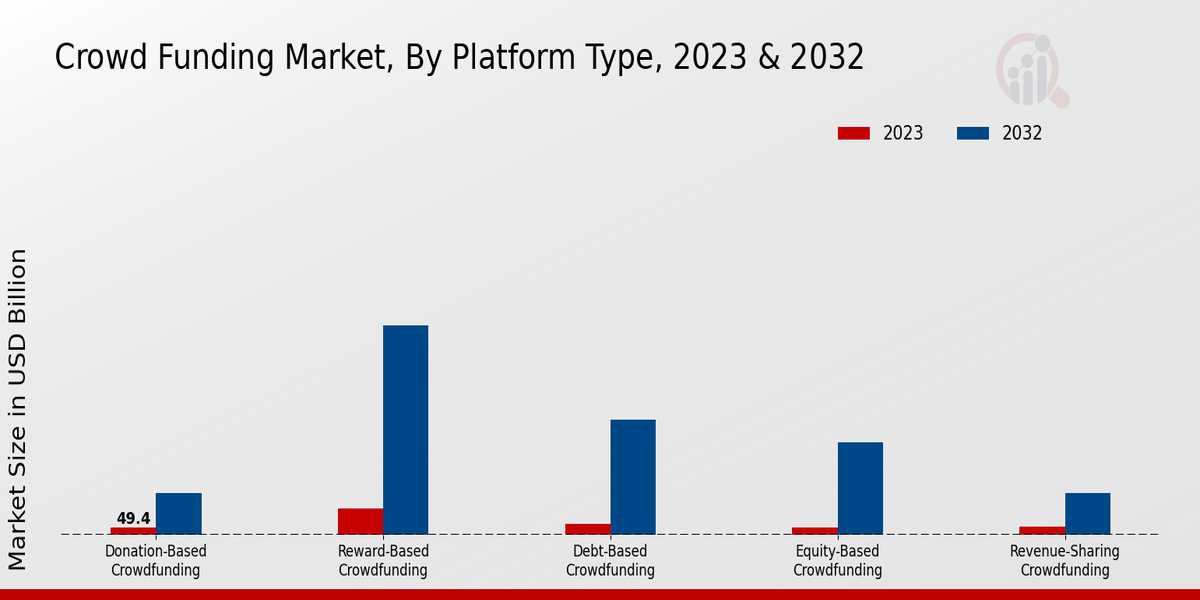 Crowd Funding Market, By Platform Type, 2023 & 2032

2023
2032

Market Size in USD Billion

49.4

Donation-Based Crowdfunding

Reward-Based Crowdfunding

Debt-Based Crowdfunding

Equity-Based Crowdfunding

Revenue-Sharing Crowdfunding