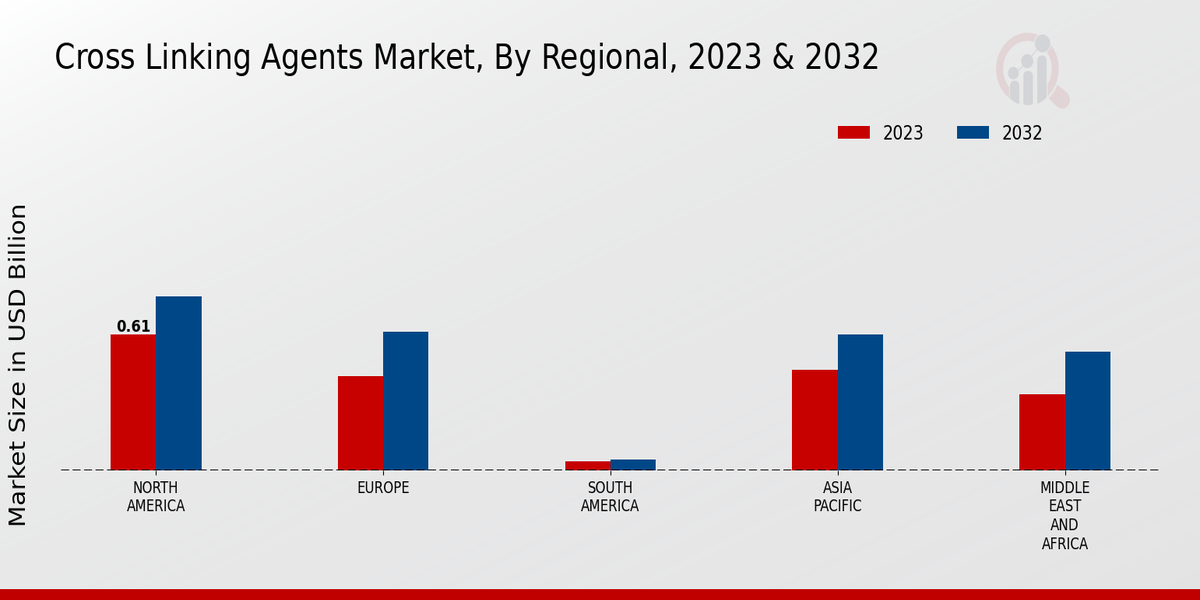 Cross Linking Agents Market, By Regional, 2023 & 2032

2023
2032

Market Size in USD Billion

0.61

NORTH AMERICA
EUROPE
SOUTH AMERICA
ASIA PACIFIC
MIDDLE EAST AND AFRICA