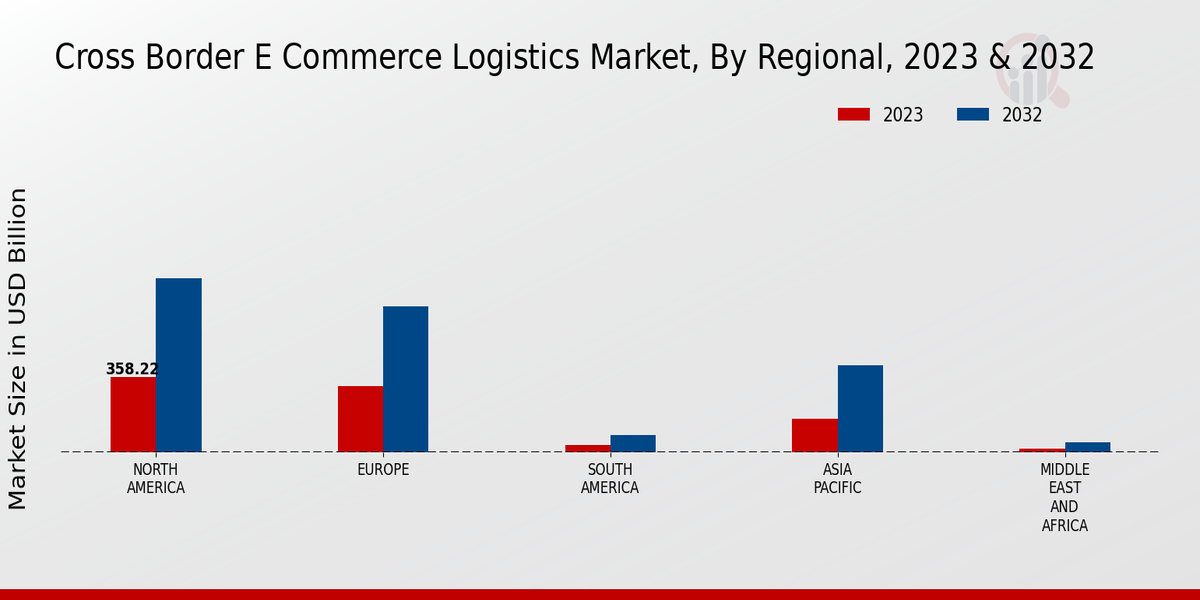 Cross Border E Commerce Logistics Market, By Regional, 2023 & 2032

2023
2032

Market Size in USD Billion

358.22

NORTH AMERICA
EUROPE
SOUTH AMERICA
ASIA PACIFIC
MIDDLE EAST AND AFRICA