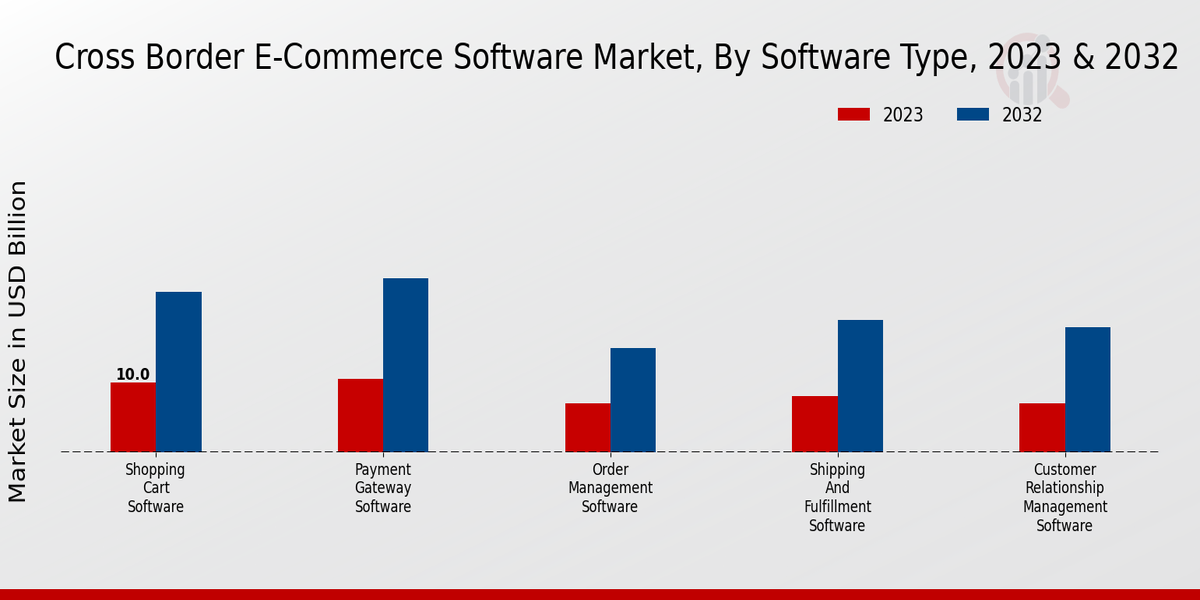 Cross Border E-Commerce Software Market, By Software Type, 2023 & 2032

2023
2032

Market Size in USD Billion

10.0

Shopping Cart Software

Payment Gateway Software

Order Management Software

Shipping And Fulfillment Software

Customer Relationship Management Software