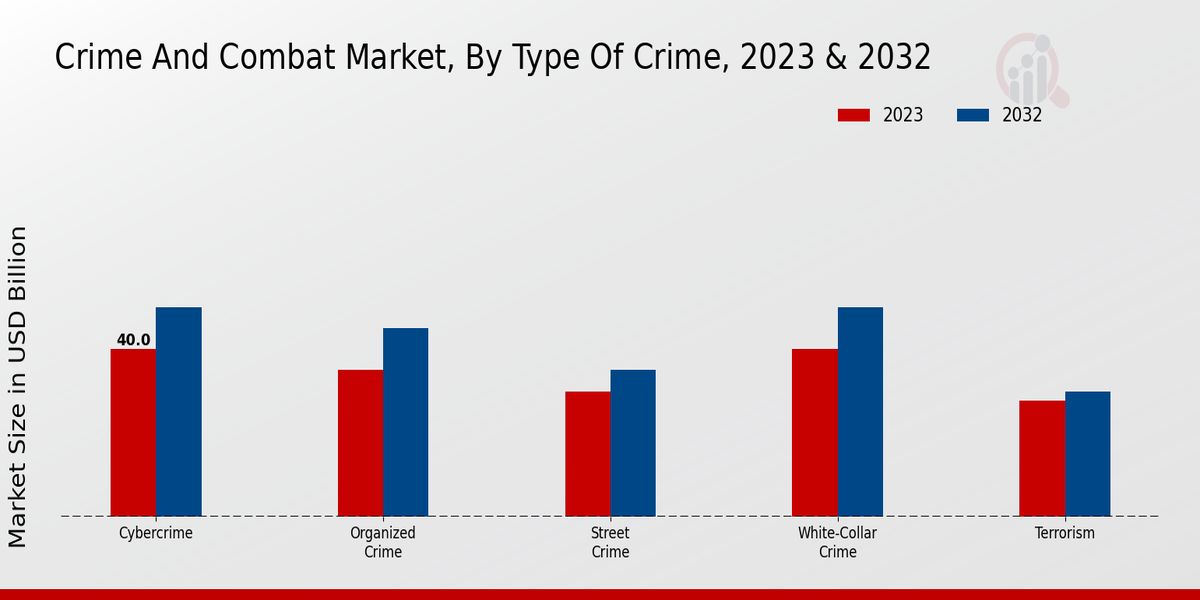 Crime And Combat Market, By Type Of Crime, 2023 & 2032

2023
2032

Market Size in USD Billion

40.0

Cybercrime
Organized Crime
Street Crime
White-Collar Crime
Terrorism