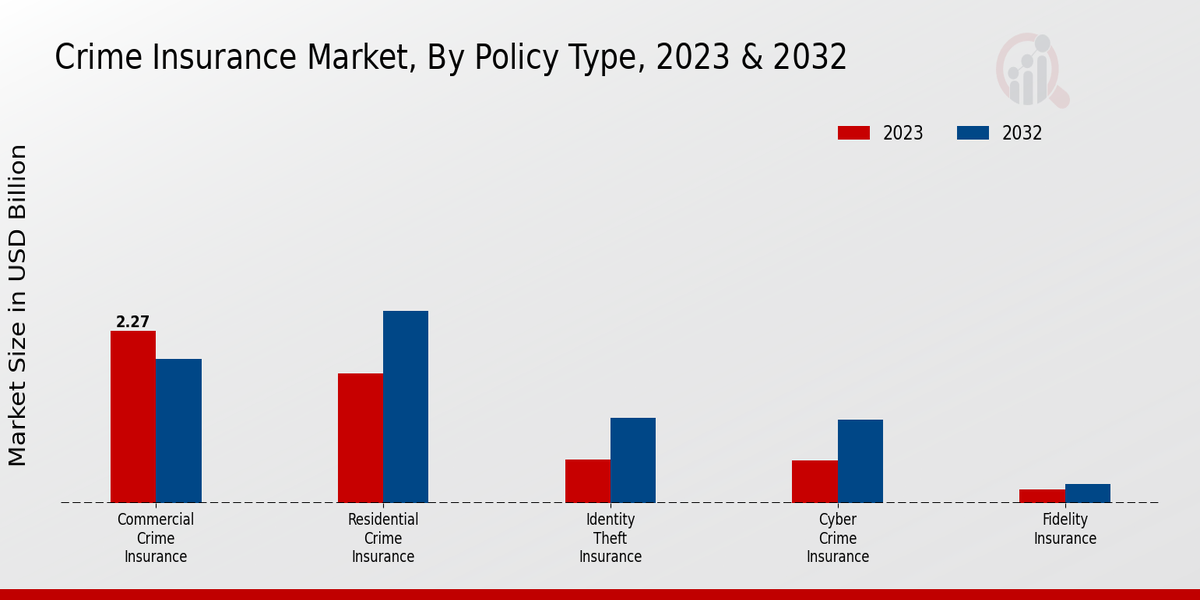 Crime Insurance Market, By Policy Type, 2023 & 2032

2023
2032

Market Size in USD Billion

2.27

Commercial Crime Insurance

Residential Crime Insurance

Identity Theft Insurance

Cyber Crime Insurance

Fidelity Insurance