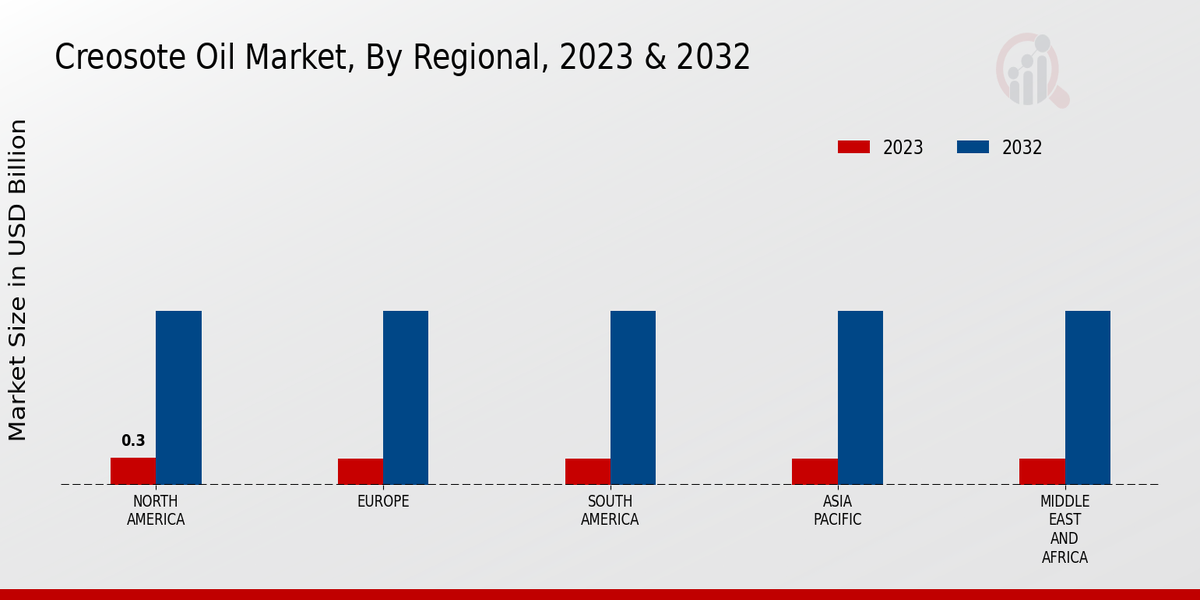 Creosote Oil Market, By Regional, 2023 & 2032

2023
2032

Market Size in USD Billion

0.3

NORTH AMERICA
EUROPE
SOUTH AMERICA
ASIA PACIFIC
MIDDLE EAST AND AFRICA