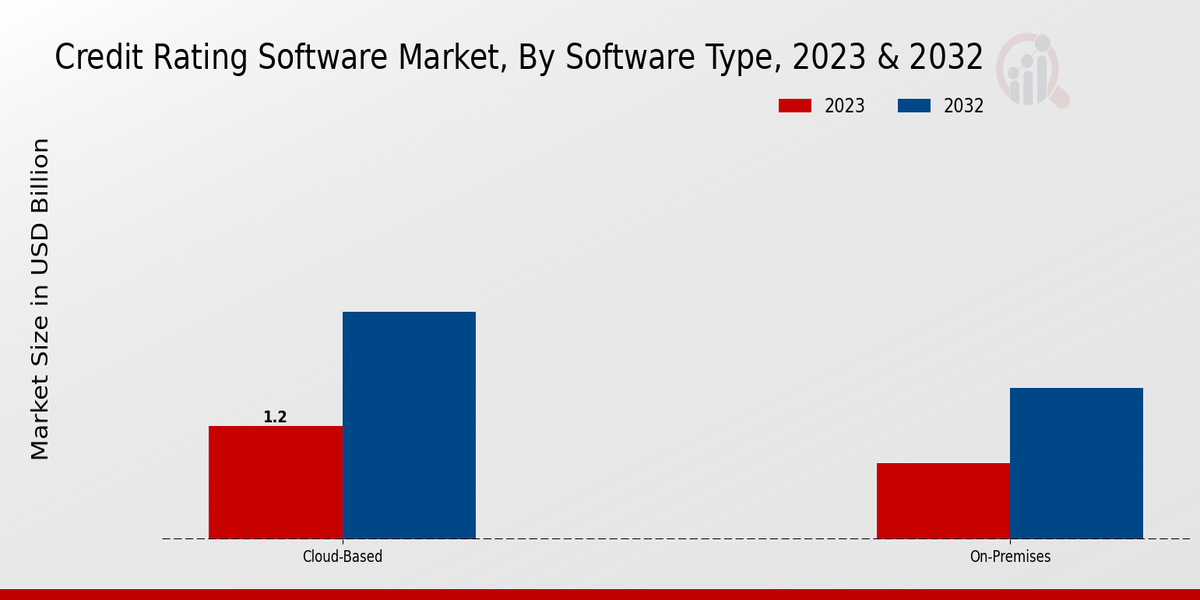 Credit Rating Software Market, By Software Type, 2023 & 2032

2023
2032

Market Size in USD Billion

1.2

Cloud-Based
On-Premises