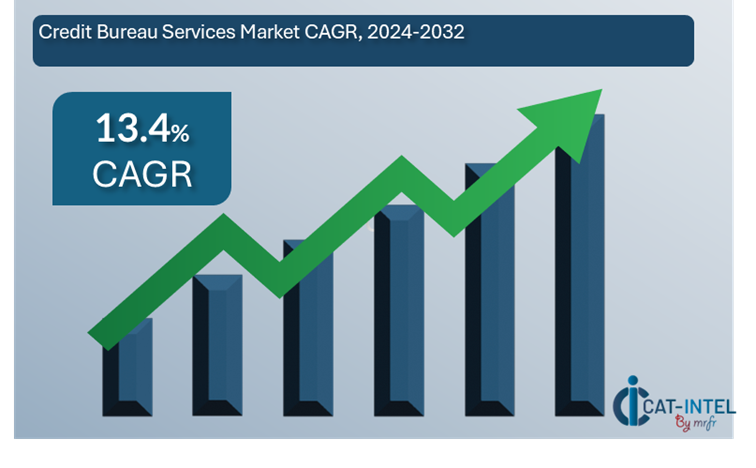 Credit Bureau Services Market CAGR, 2024-2032

13.4%
CAGR

CAT-INTEL
By mrfr