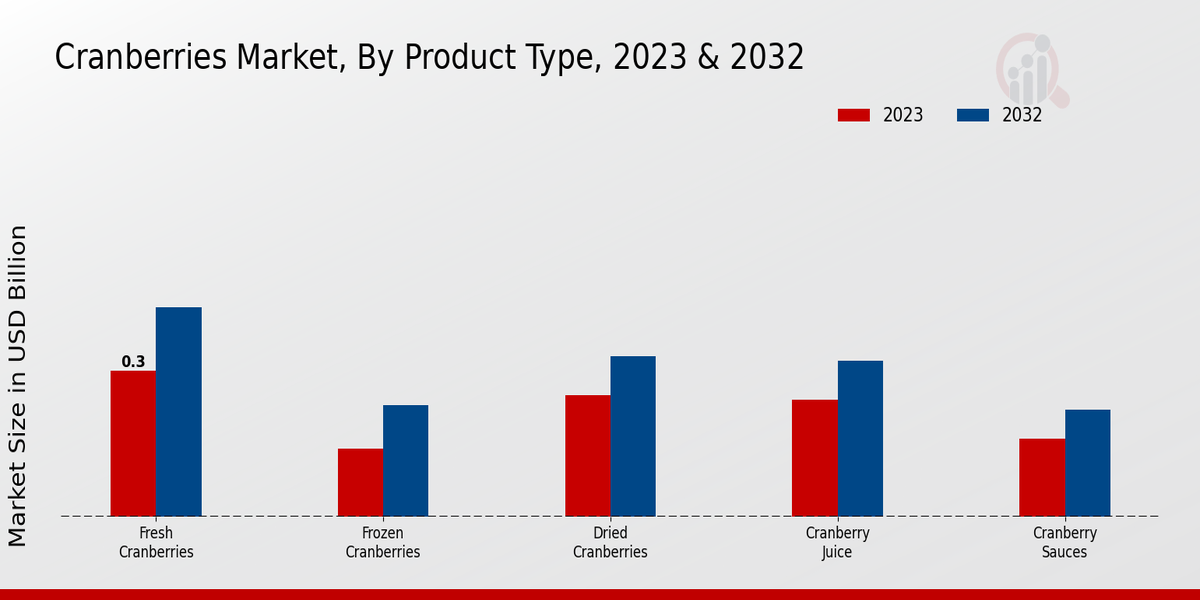 Cranberries Market, By Product Type, 2023 & 2032

2023
2032

Market Size in USD Billion

0.3

Fresh Cranberries
Frozen Cranberries
Dried Cranberries
Cranberry Juice
Cranberry Sauces