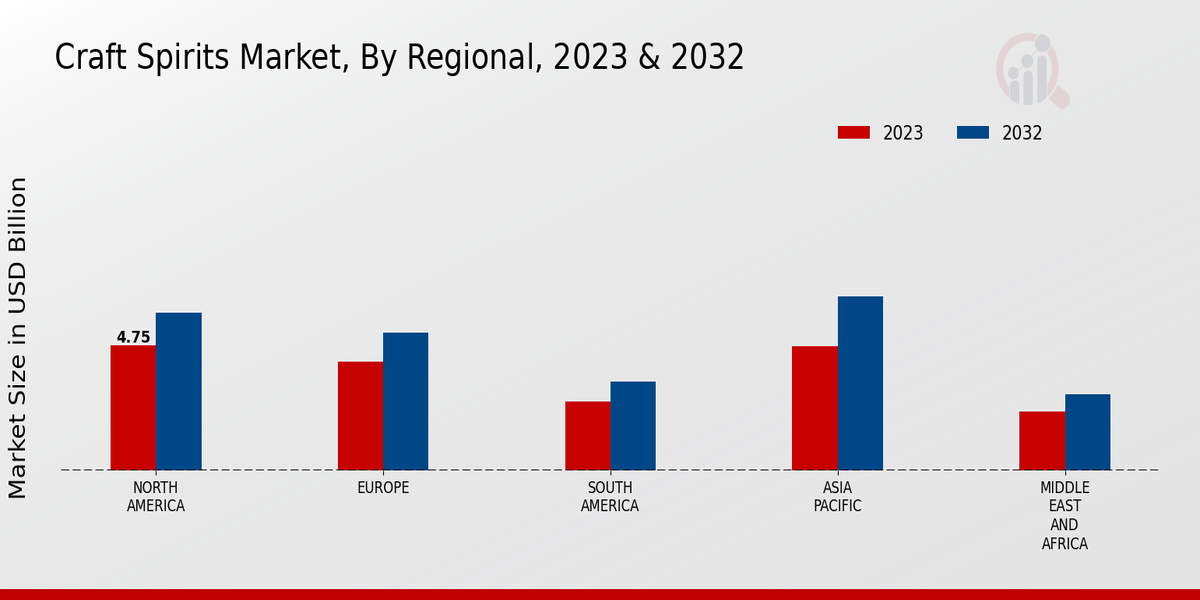 Craft Spirits Market, By Regional, 2023 & 2032

2023
2032

Market Size in USD Billion

4.75

NORTH AMERICA
EUROPE
SOUTH AMERICA
ASIA PACIFIC
MIDDLE EAST AND AFRICA