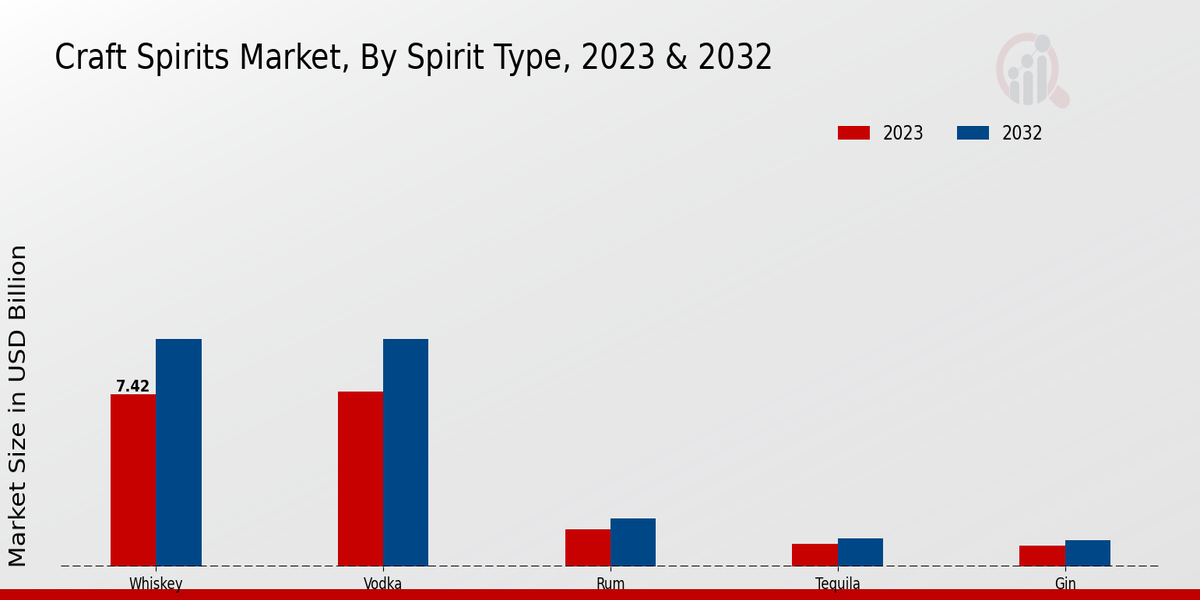 Craft Spirits Market, By Spirit Type, 2023 & 2032

2023
2032

Market Size in USD Billion

7.42

Whiskey
Vodka
Rum
Tequila
Gin