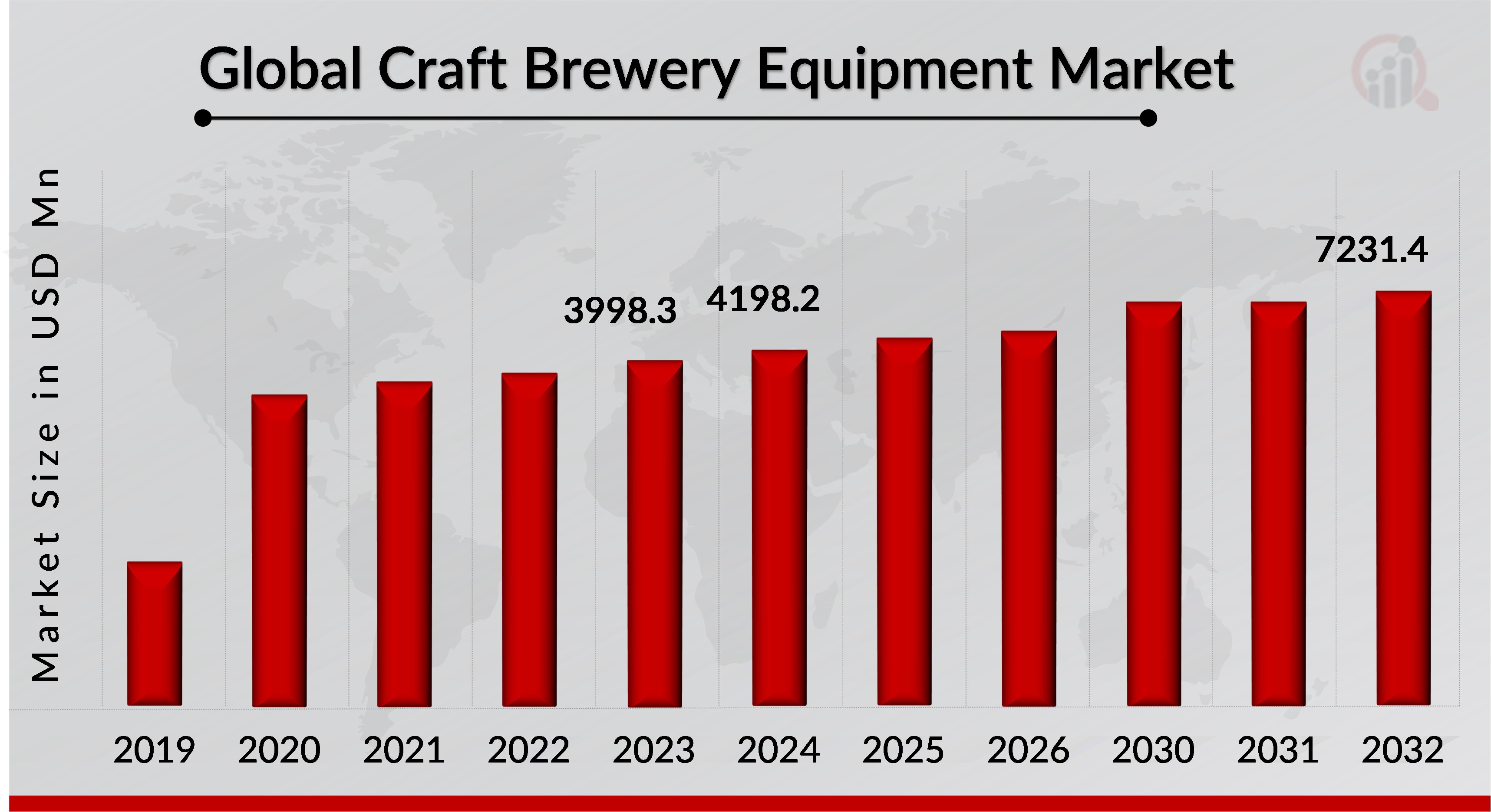 Global Craft Brewery Equipment Market

Market Size in USD Mn

3998.3

4198.2

7231.4

2019
2020
2021
2022
2023
2024
2025
2026
2030
2031
2032