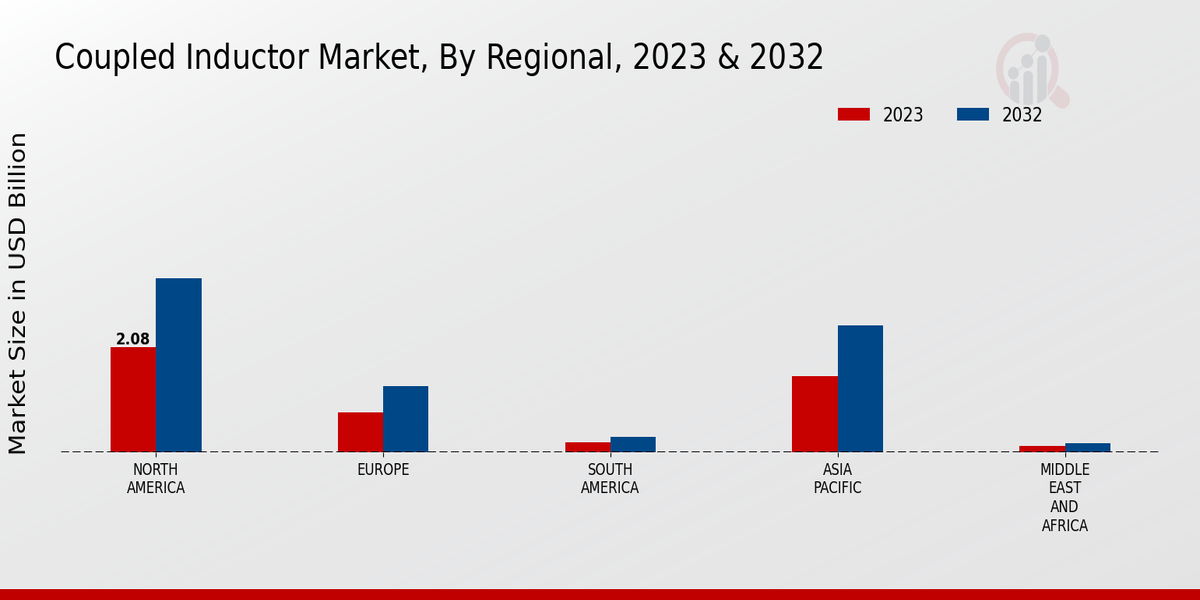 Coupled Inductor Market, By Regional, 2023 & 2032

2023 2032

Market Size in USD Billion

2.08

NORTH AMERICA

EUROPE

SOUTH AMERICA

ASIA PACIFIC

MIDDLE EAST AND AFRICA