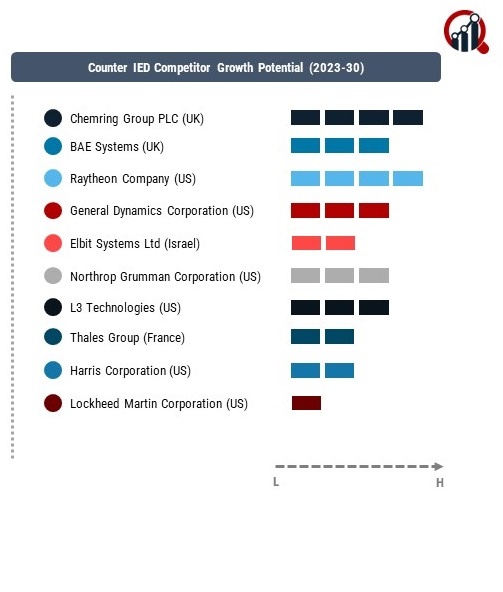 Counter IED Competitor Growth Potential (2023-30)

Chemring Group PLC (UK)
BAE Systems (UK)
Raytheon Company (US)
General Dynamics Corporation (US)
Elbit Systems Ltd (Israel)
Northrop Grumman Corporation (US)
L3 Technologies (US)
Thales Group (France)
Harris Corporation (US)
Lockheed Martin Corporation (US)

L
H