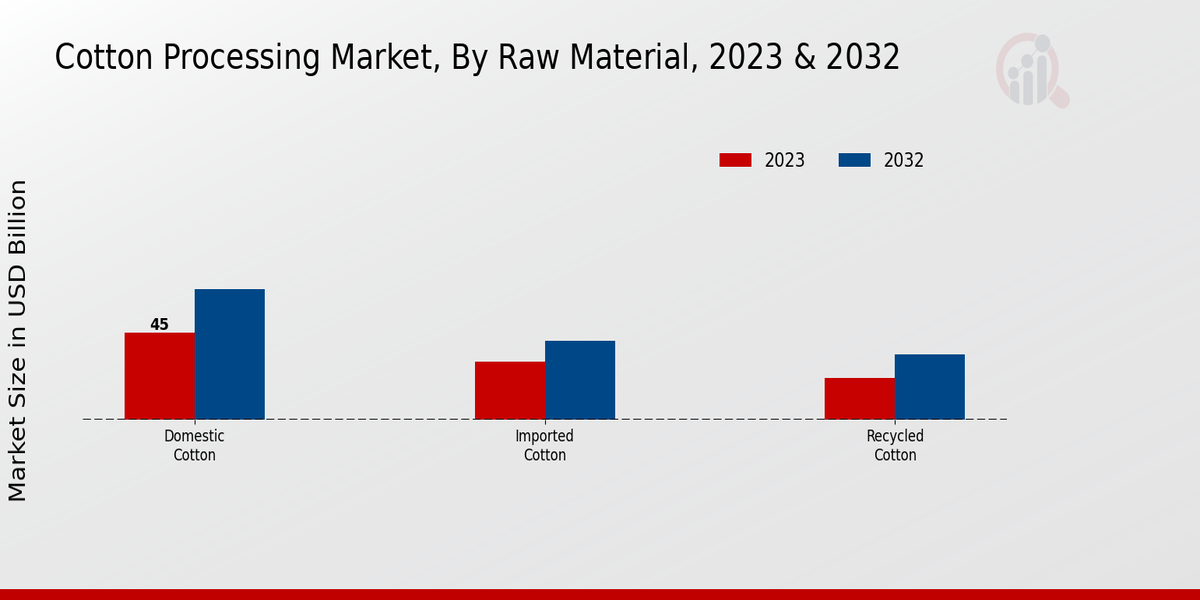 Cotton Processing Market, By Raw Material, 2023 & 2032

2023
2032

Market Size in USD Billion

45

Domestic Cotton

Imported Cotton

Recycled Cotton