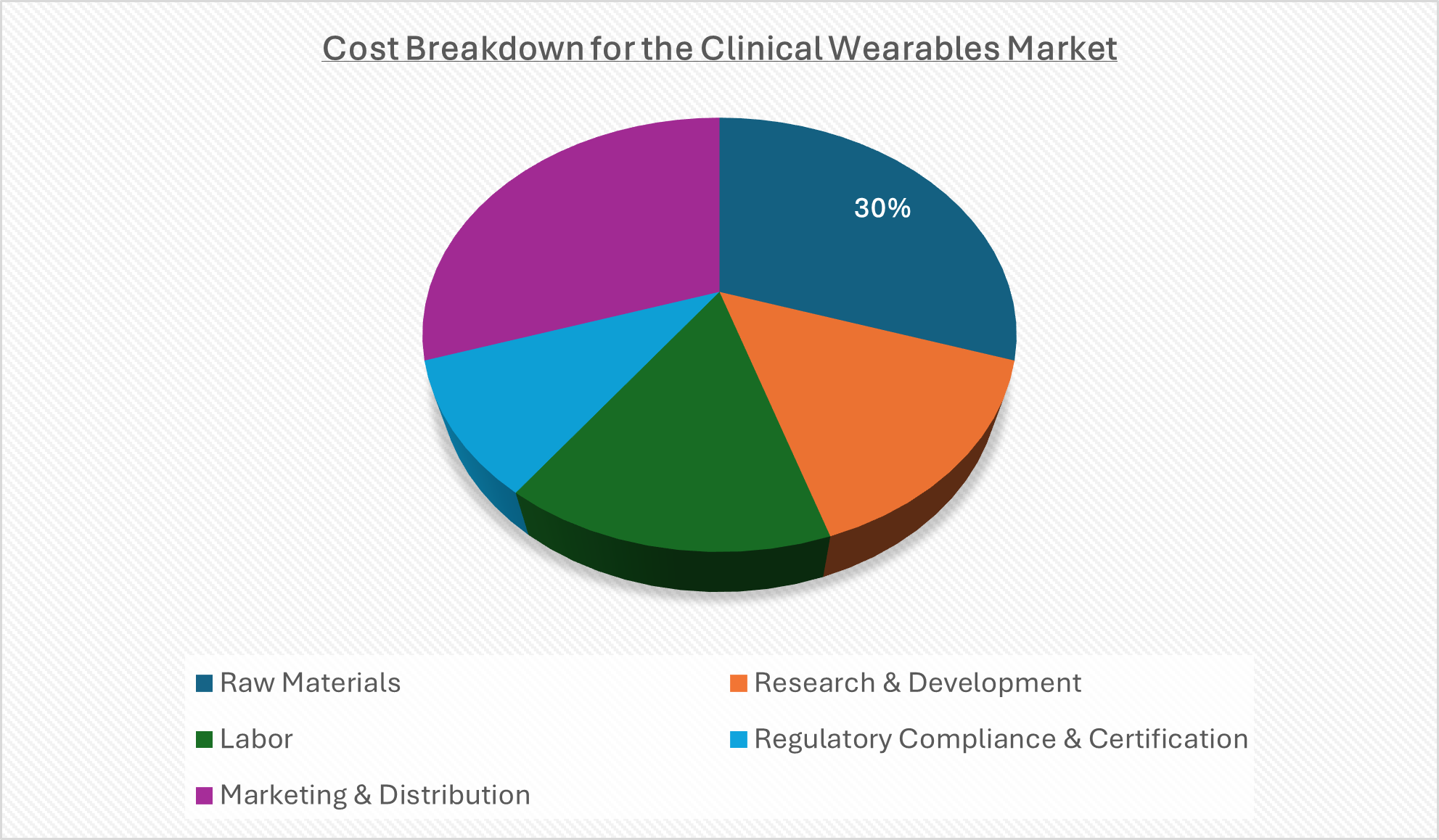 Cost Breakdown for the Clinical Wearables Market

30%

Raw Materials
Research & Development
Labor
Regulatory Compliance & Certification
Marketing & Distribution