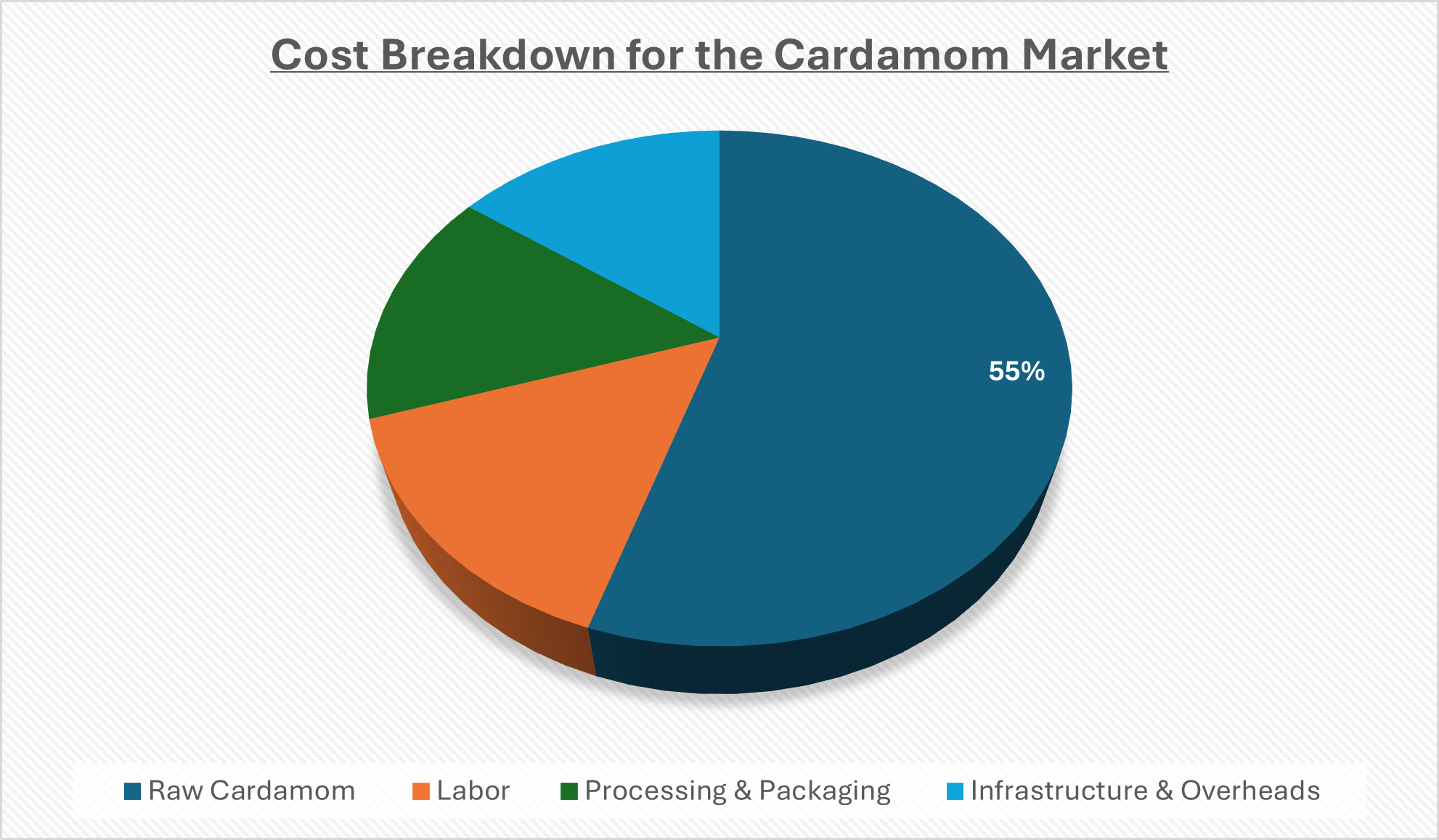 Cost Breakdown for the Cardamom Market

55%

Raw Cardamom Labor Processing & Packaging Infrastructure & Overheads