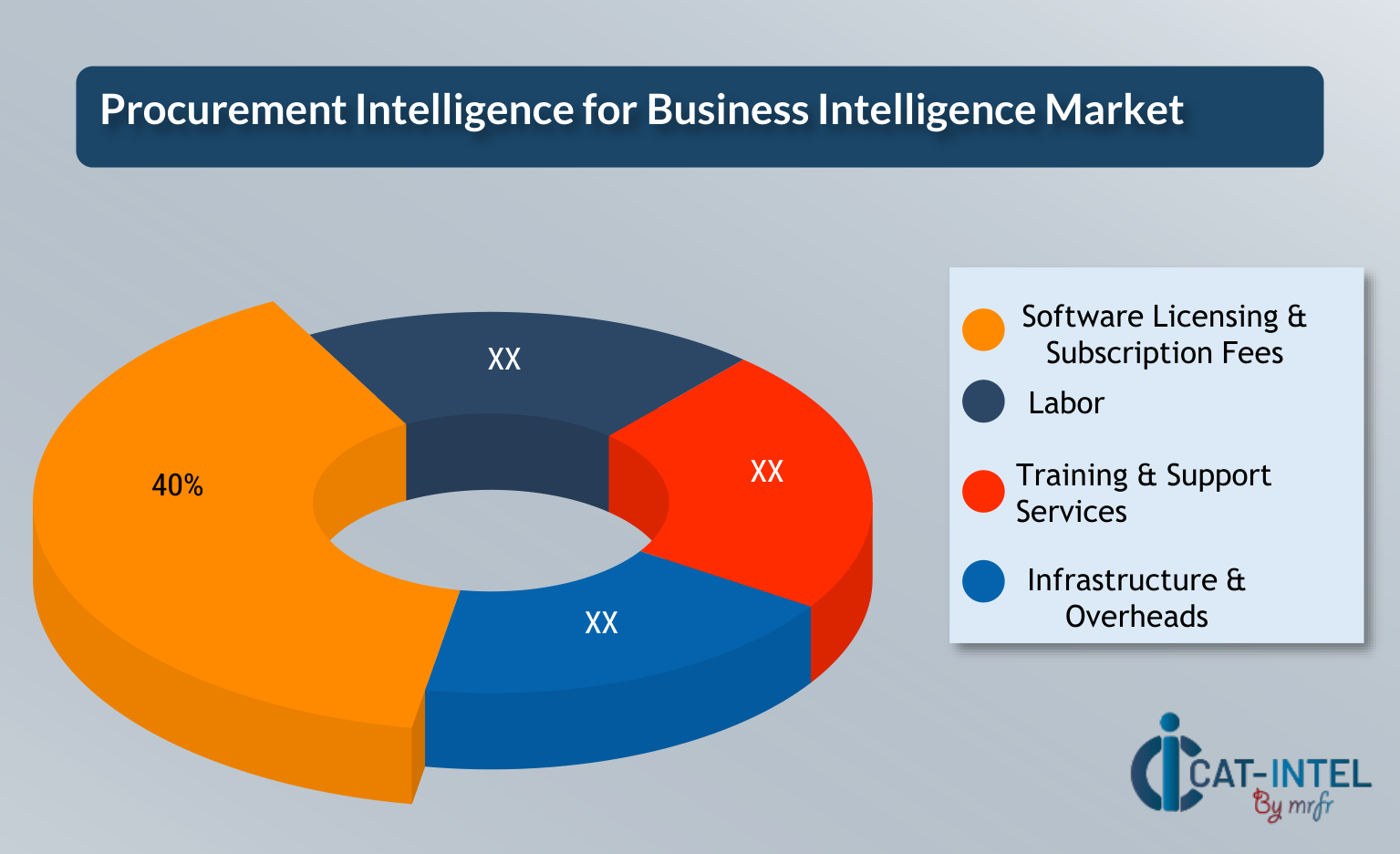 Procurement Intelligence for Business Intelligence Market

40%

XX

XX

XX

Software Licensing & Subscription Fees

Labor

Training & Support Services

Infrastructure & Overheads

CAT-INTEL

By mrfr