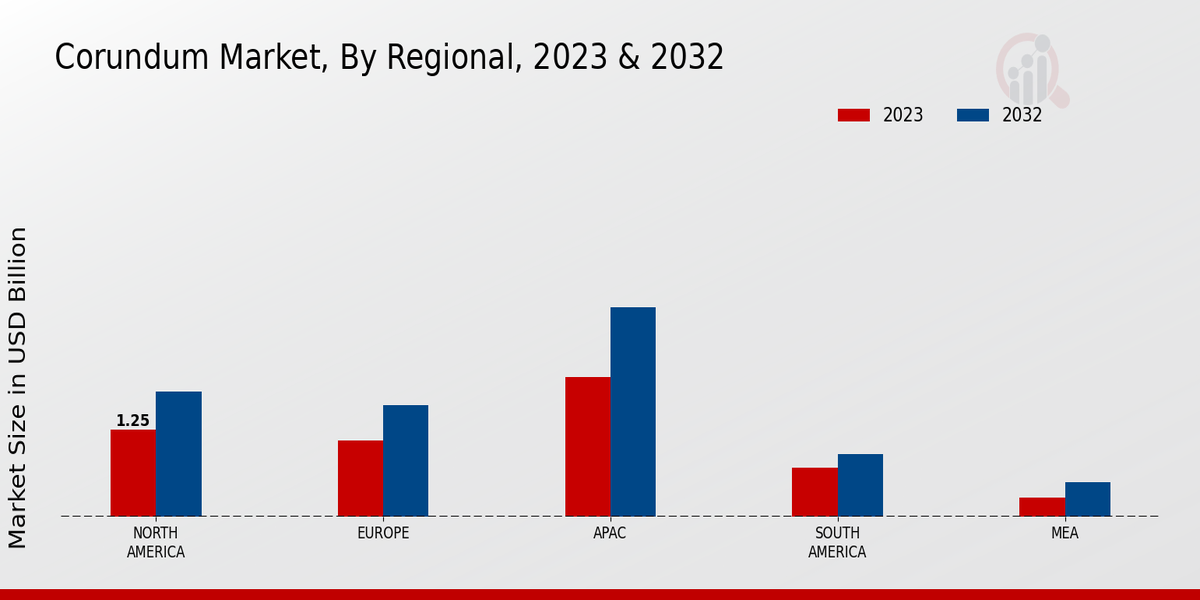 Corundum Market, By Regional, 2023 & 2032

2023
2032

Market Size in USD Billion

1.25

NORTH AMERICA
EUROPE
APAC
SOUTH AMERICA
MEA